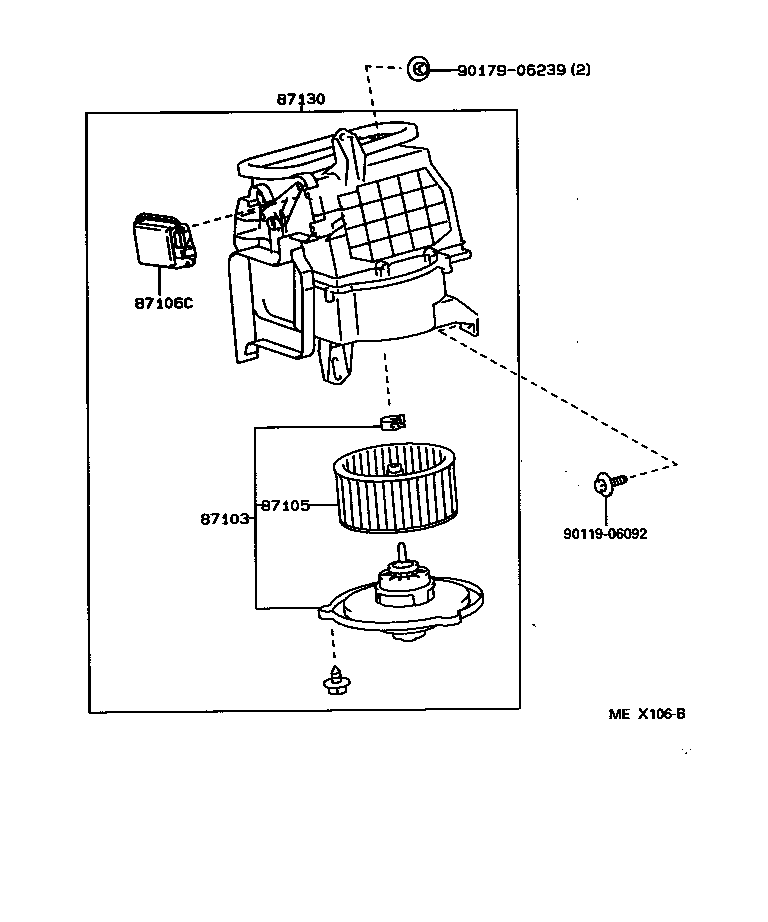 90179-06239 (2)

87130

87106C

87103

87105

90119-06092

ME X106-B