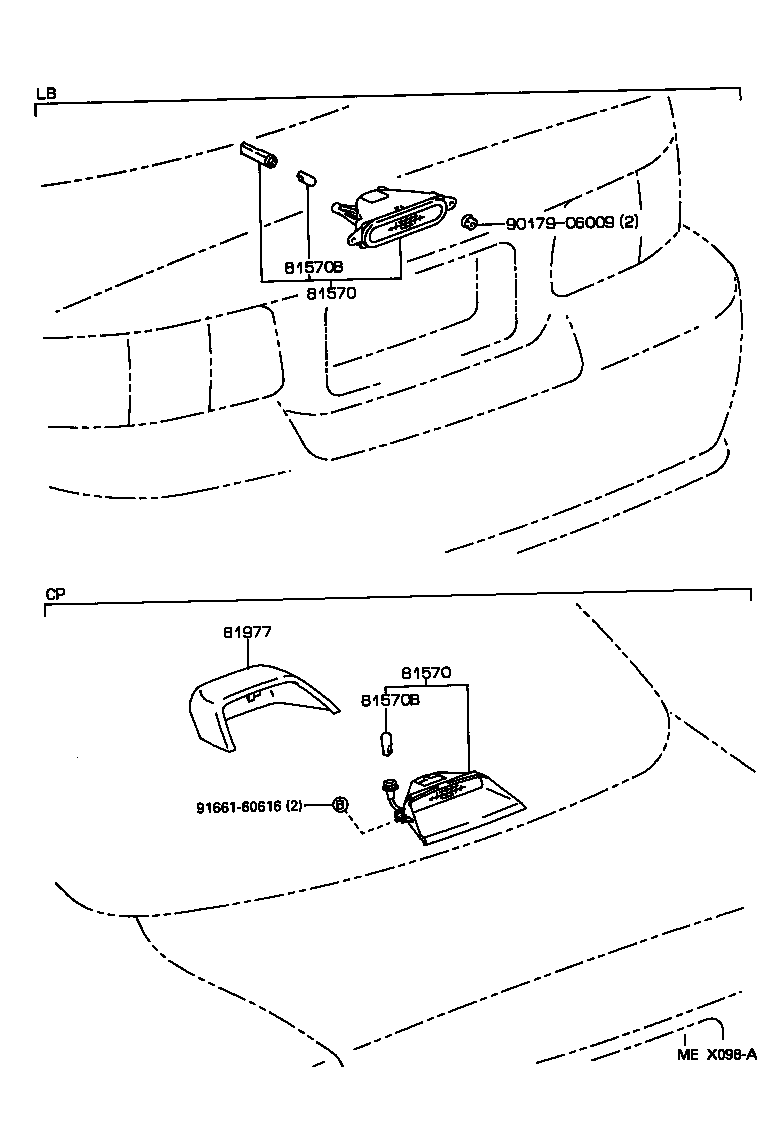 LB

90179-06009 (2)

81570B

81570

CP

81977

81570

81570B

91661-60616 (2)

B

ME X098-A