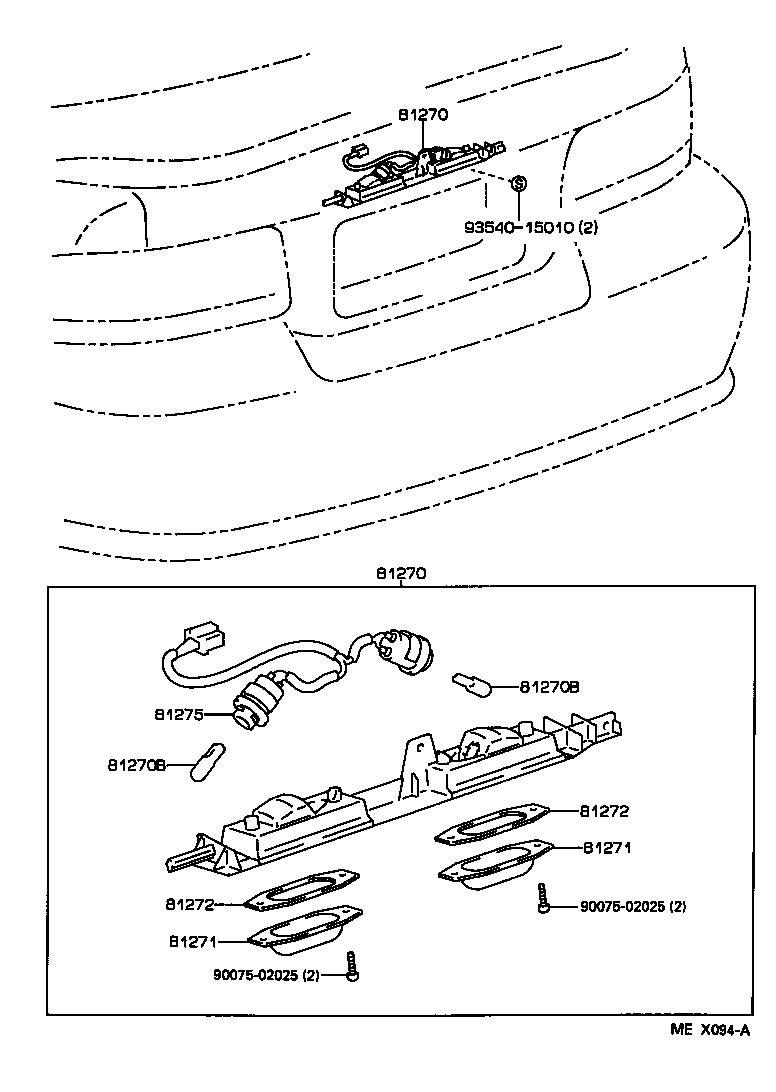 81270

93540-15010 (2)

81270

81270B

81275

81270B

81272

81271

81272

81271

90075-02025 (2)

90075-02025 (2)

ME X094-A