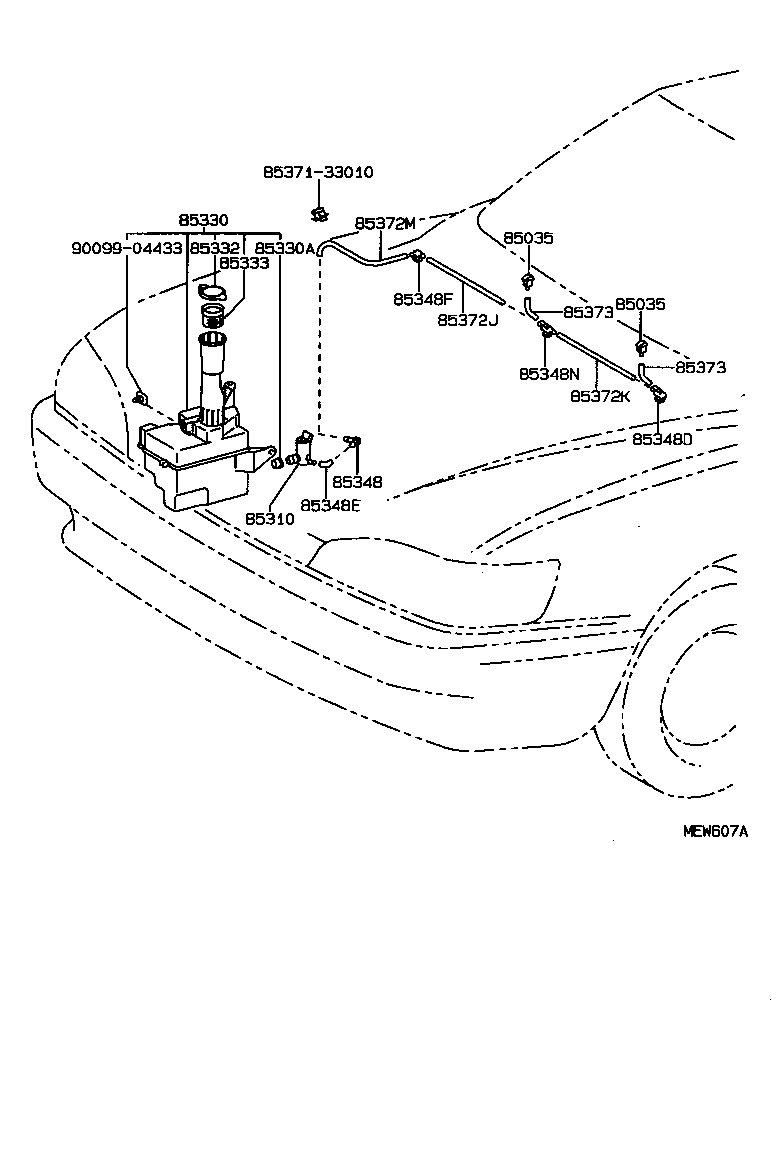 85371-33010
85330
90099-04433
85332
85330A
85333
85372M
85035
85348F
85372J
85373
85035
85348N
85373
85372K
85348D
85348
85348E
85310
MEW607A