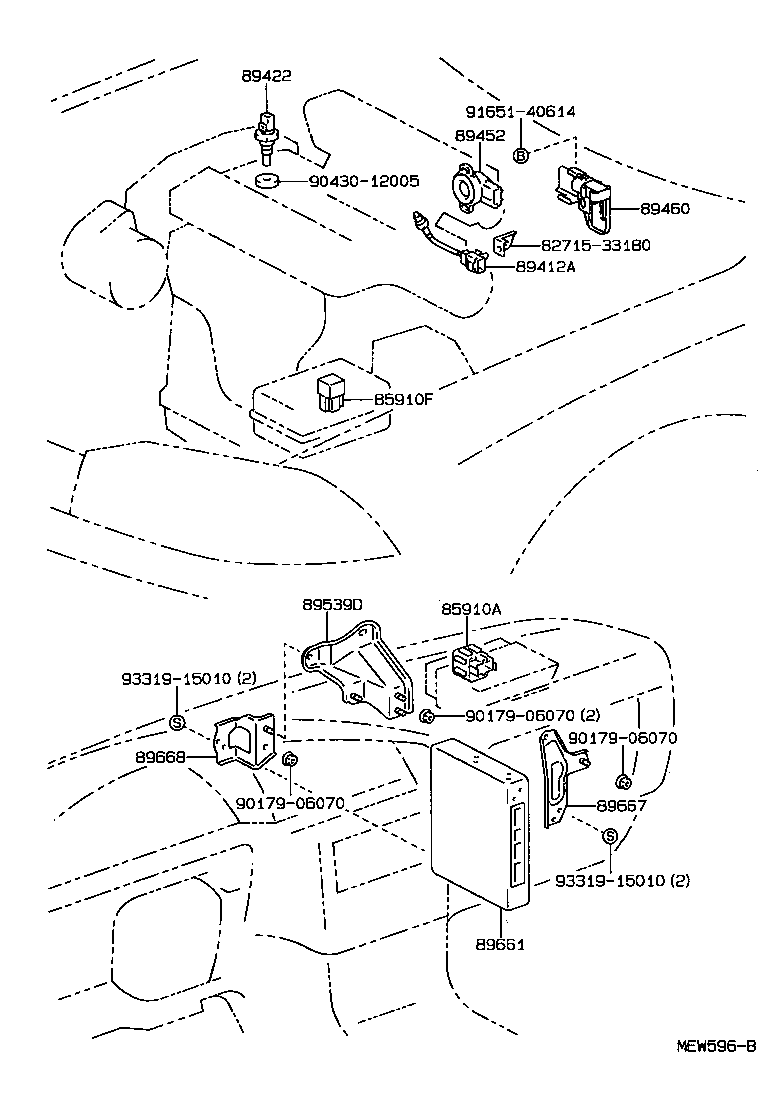 89422
91651-40614
89452
B
90430-12005
89460
82715-33180
89412A
85910F
89539D
85910A
93319-15010 (2)
S
90179-06070 (2)
90179-06070
89668
90179-06070
89667
S
93319-15010 (2)
89661
MEW596-B