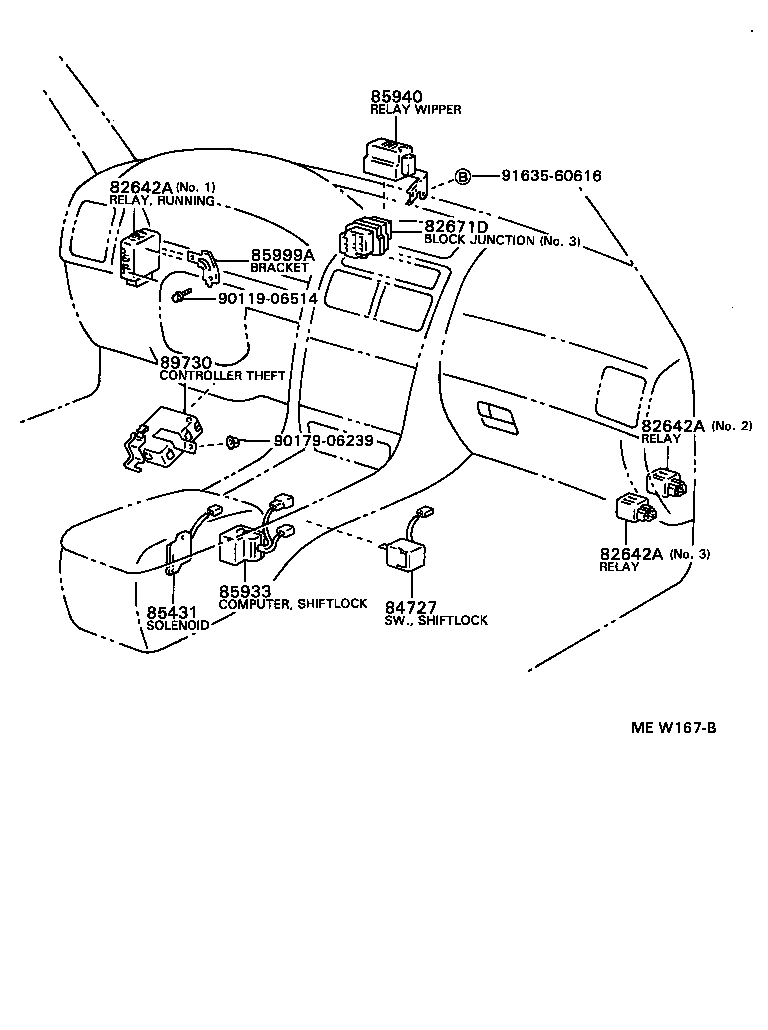 85940
RELAY WIPPER

Ⓑ 91635-60616

82642A (No. 1)
RELAY, RUNNING

82671D
BLOCK JUNCTION (No. 3)

85999A
BRACKET

90119-06514

89730
CONTROLLER THEFT

90179-06239

82642A (No. 2)
RELAY

82642A (No. 3)
RELAY

85933
COMPUTER, SHIFTLOCK

85431
SOLENOID

84727
SW., SHIFTLOCK

ME W167-B