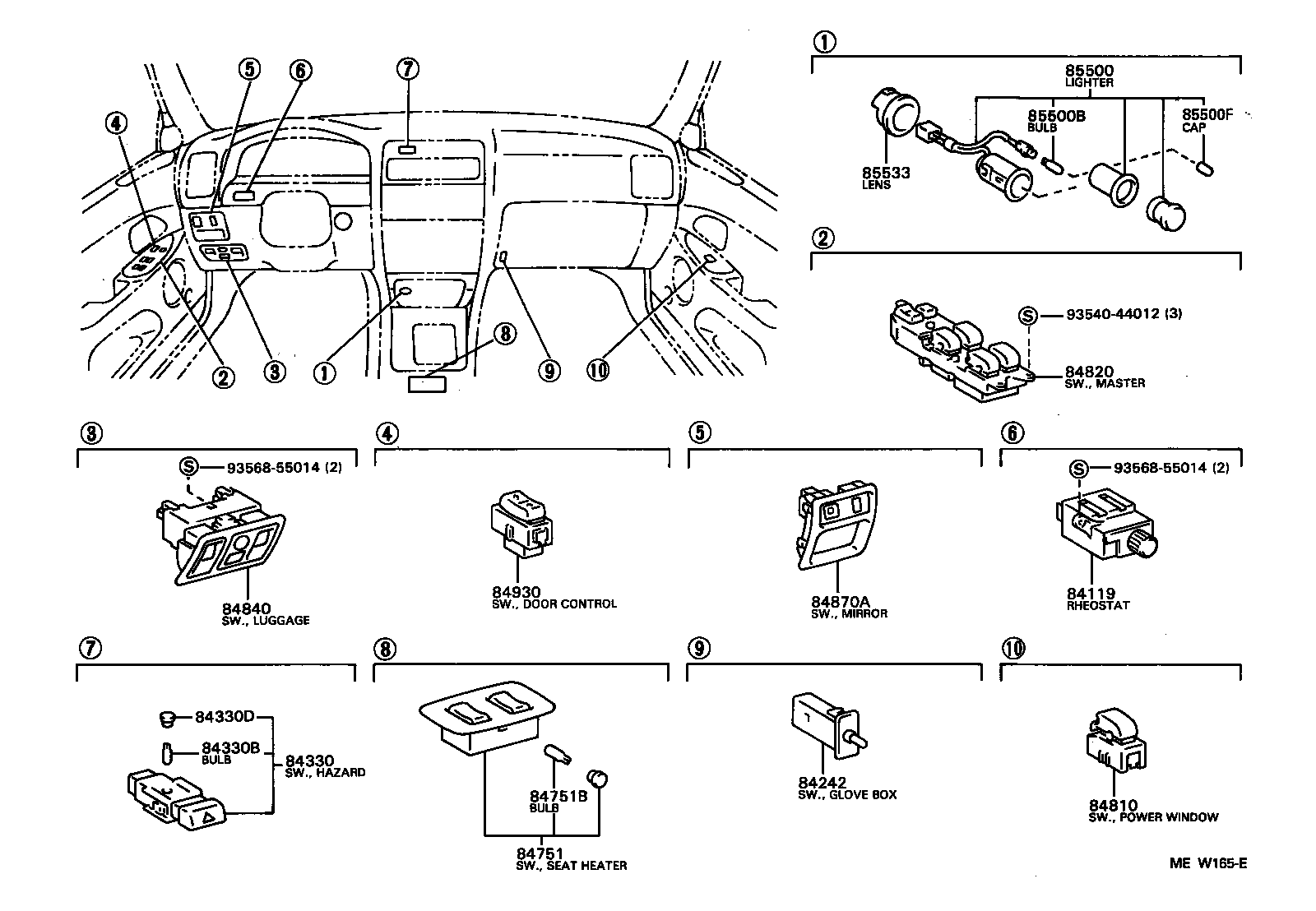 4 5 6 7
2 3 1 8 9 10

1
85500
LIGHTER
85500B
BULB
85500F
CAP
85533
LENS

2
S 93540-44012 (3)
84820
SW., MASTER

3
S 93568-55014 (2)
84840
SW., LUGGAGE

4
84930
SW., DOOR CONTROL

5
84870A
SW., MIRROR

6
S 93568-55014 (2)
84119
RHEOSTAT

7
84330D
84330B
BULB
84330
SW., HAZARD

8
84751B
BULB
84751
SW., SEAT HEATER

9
84242
SW., GLOVE BOX

10
84810
SW., POWER WINDOW

ME W165-E