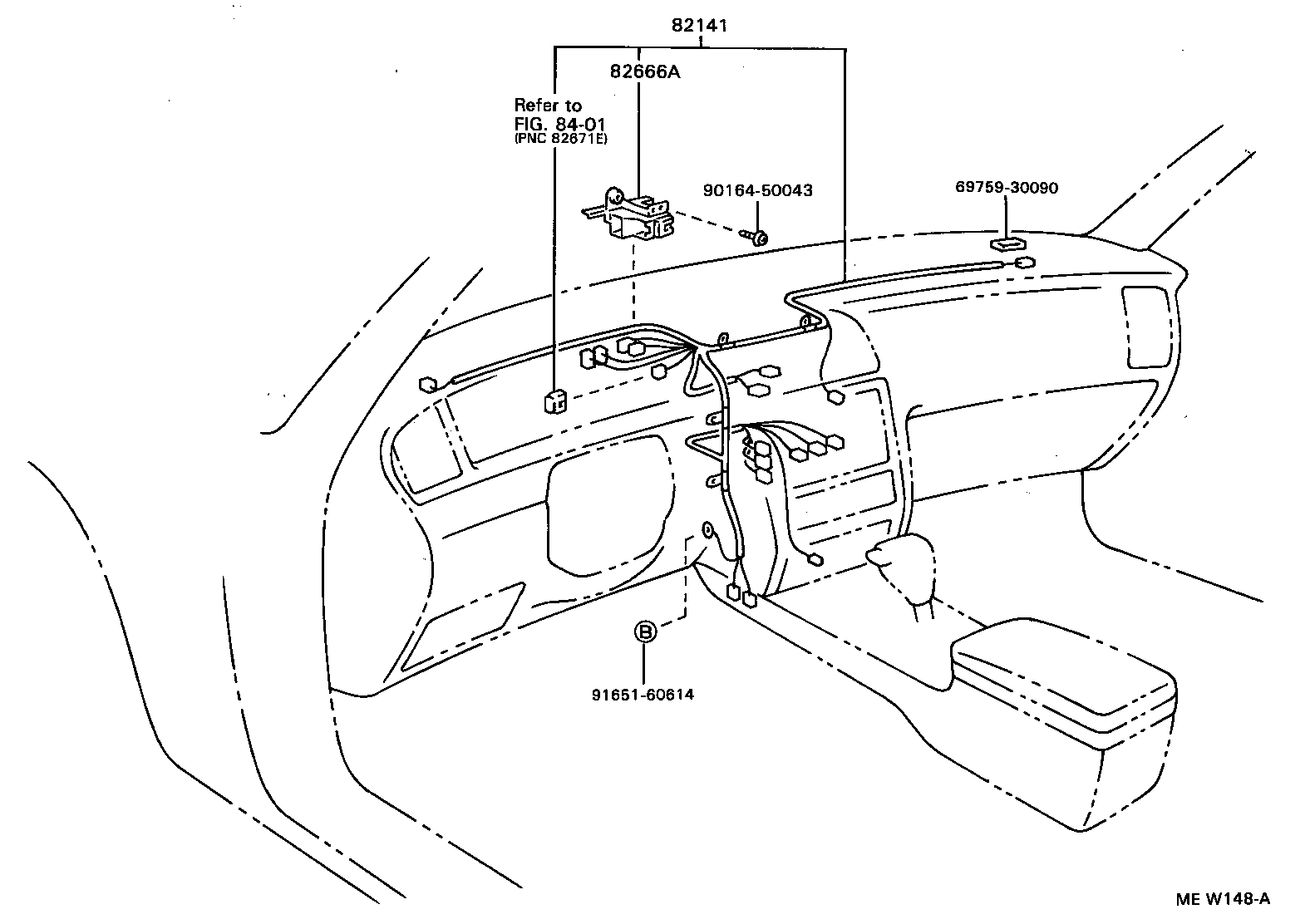 82141

82666A

Refer to
FIG. 84-01
(PNC 82671E)

90164-50043

69759-30090

B

91651-60614

ME W148-A