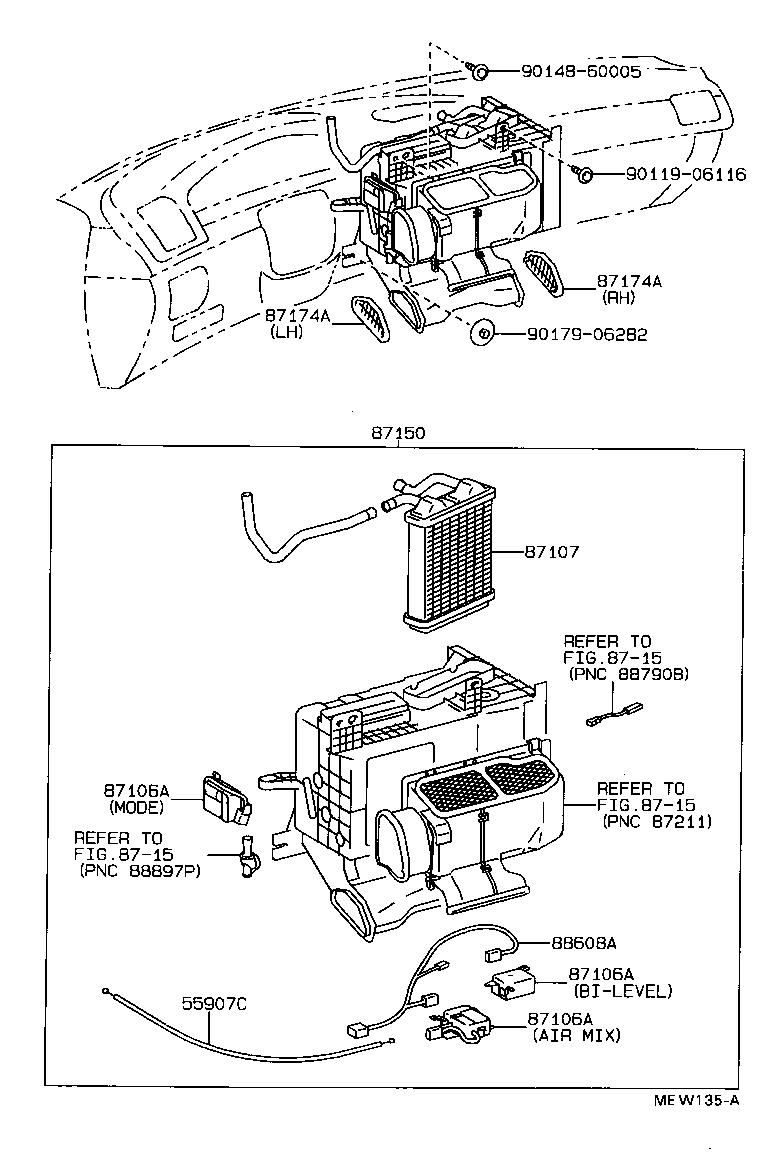 90148-60005

90119-06116

87174A
(RH)

87174A
(LH)

90179-06282

87150

87107

REFER TO
FIG.87-15
(PNC 88790B)

87106A
(MODE)

REFER TO
FIG.87-15
(PNC 87211)

REFER TO
FIG.87-15
(PNC 88897P)

88608A

87106A
(BI-LEVEL)

55907C

87106A
(AIR MIX)

MEW135-A