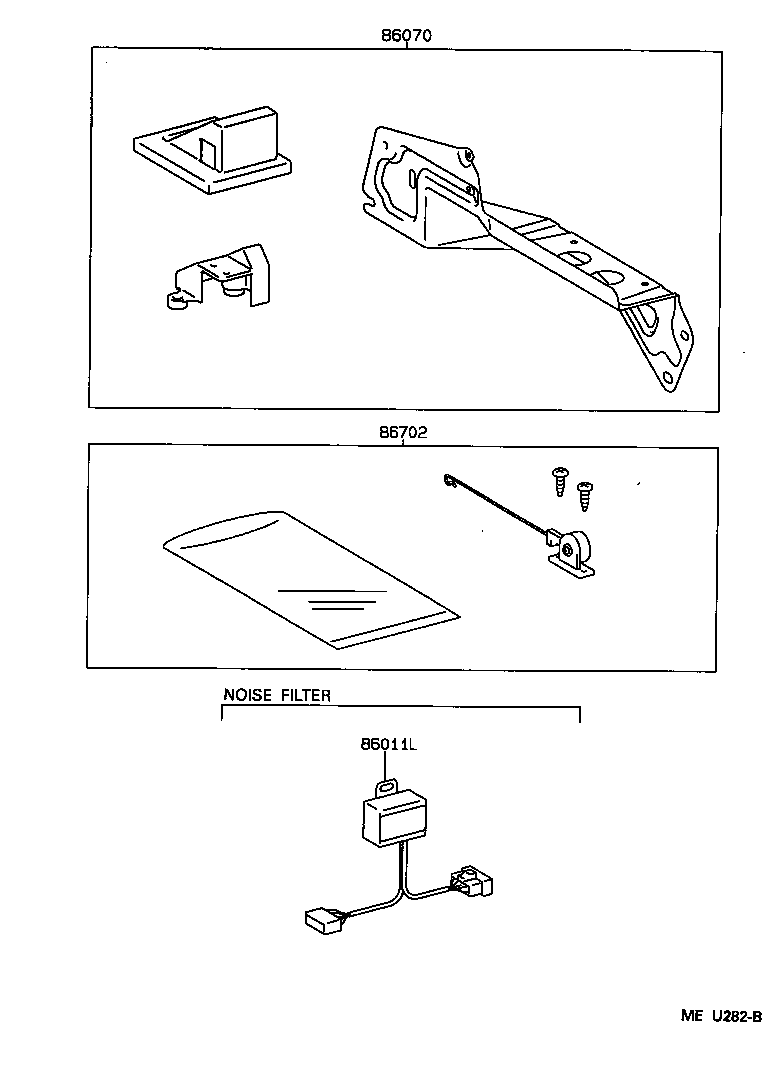 86070

86702

NOISE FILTER

86011L

ME U282-B