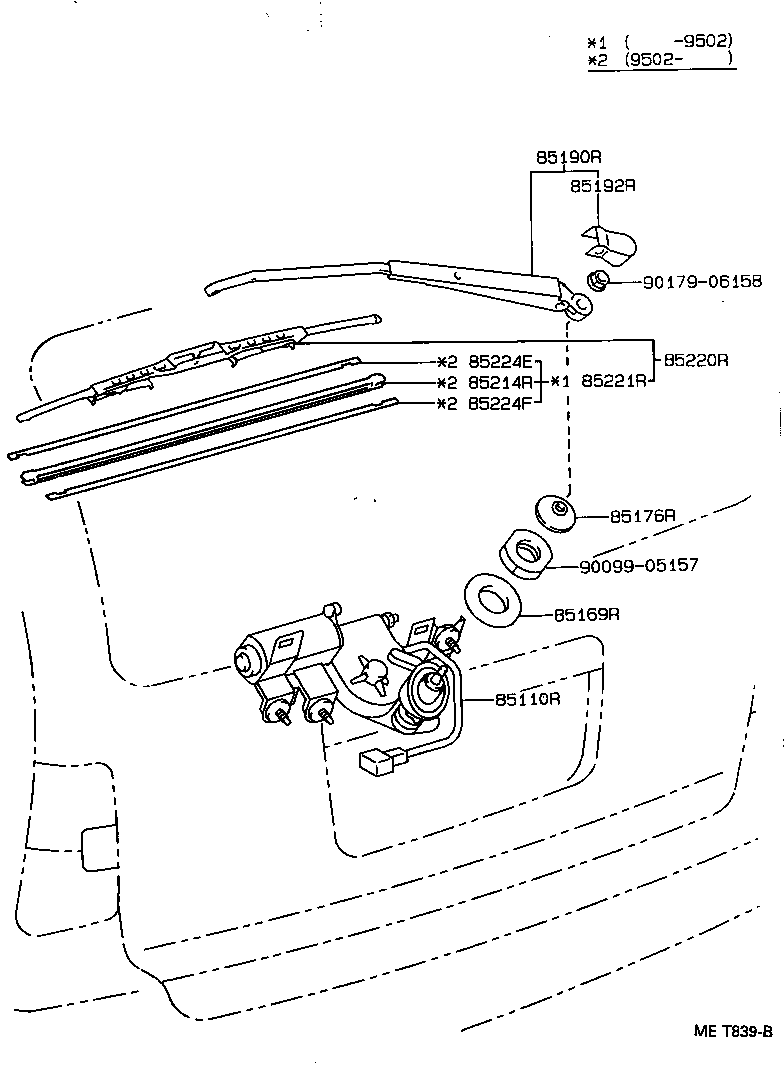 *1 ( -9502)
*2 (9502- )

85190R
85192R
90179-06158
85220R
*2 85224E
*2 85214R
*1 85221R
*2 85224F
85176R
90099-05157
85169R
85110R

ME T839-B