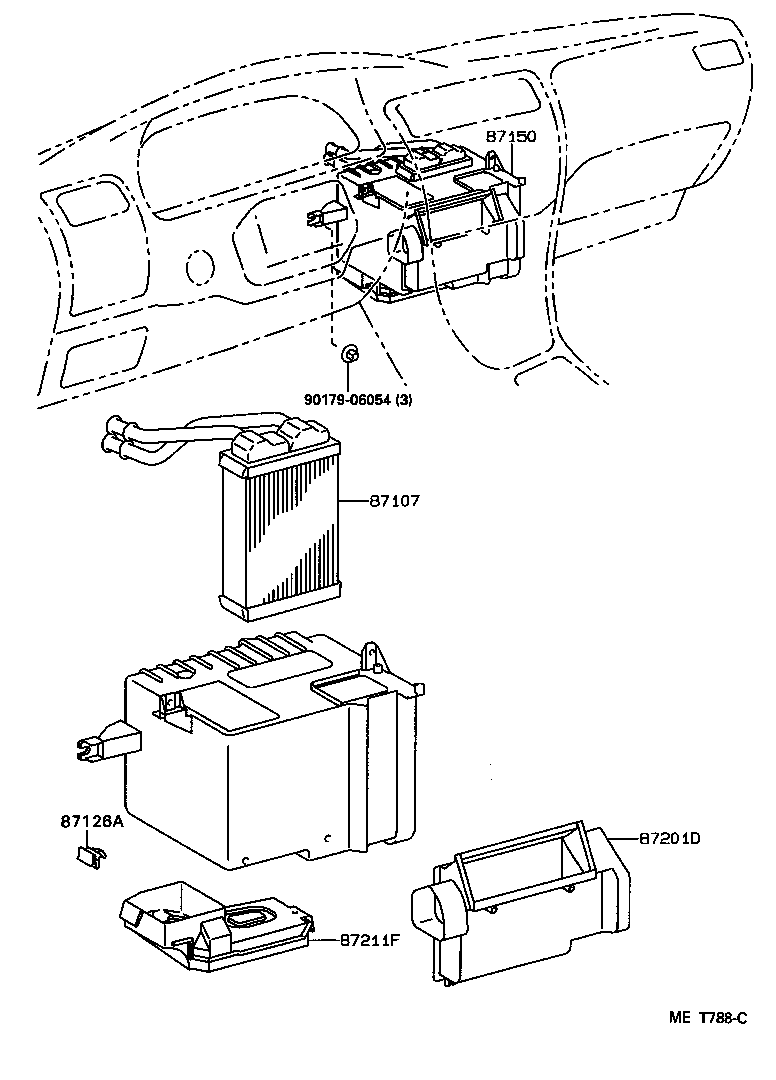 87150

90179-06054 (3)

87107

87126A

87201D

87211F

ME T788-C