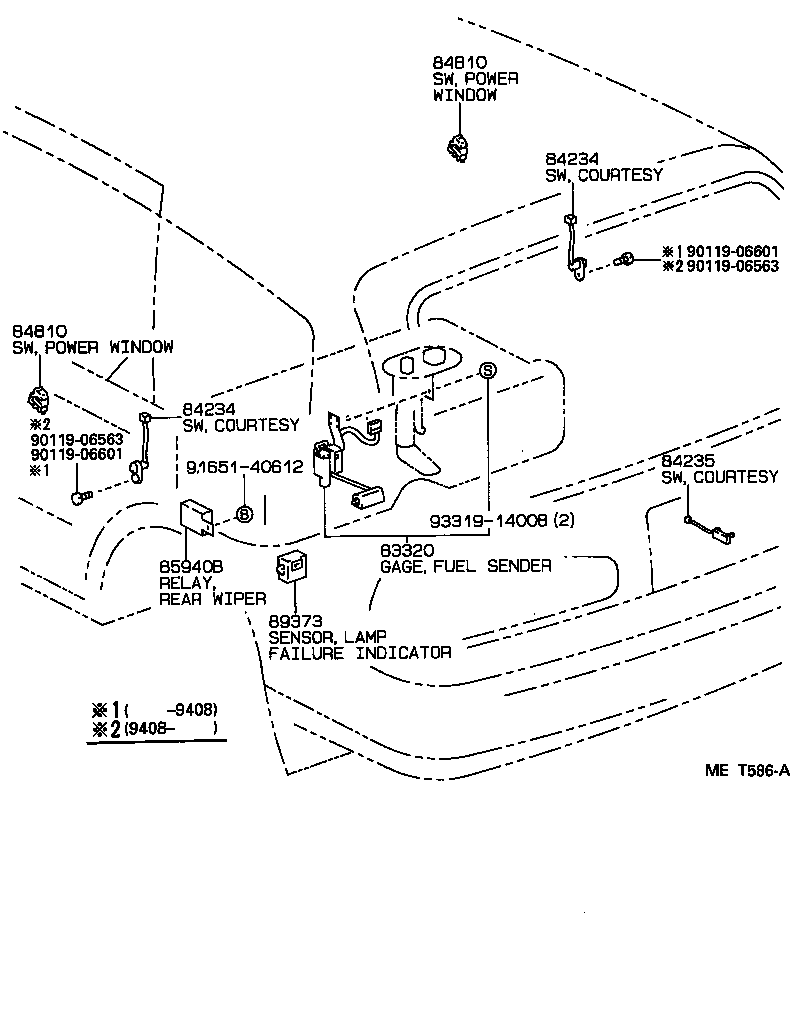 84810
SW, POWER
WINDOW

84234
SW, COURTESY

※1 90119-06601
※2 90119-06563

84810
SW, POWER WINDOW

※2
90119-06563
90119-06601
※1

84234
SW, COURTESY

91651-40612

S

S

84235
SW, COURTESY

93319-14008 (2)

83320
GAGE, FUEL SENDER

85940B
RELAY,
REAR WIPER

89373
SENSOR, LAMP
FAILURE INDICATOR

※1 (    -9408)
※2 (9408-    )

ME T586-A