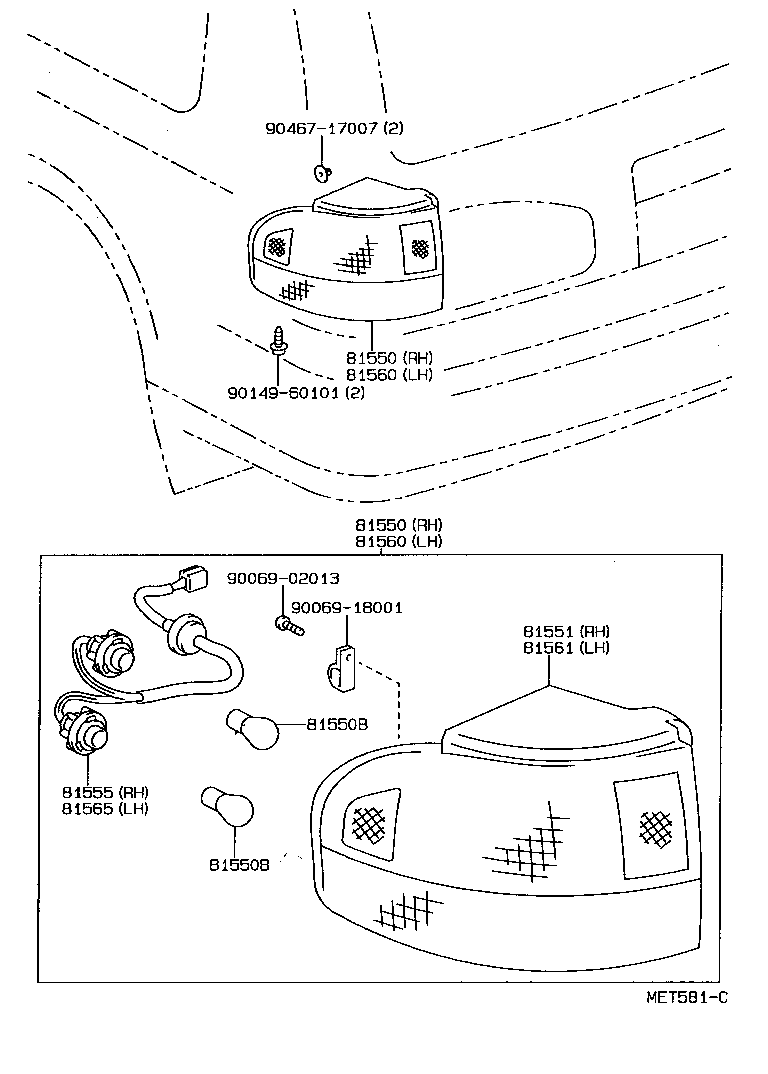 90467-17007 (2)

81550 (RH)
81560 (LH)

90149-60101 (2)

81550 (RH)
81560 (LH)

90069-02013

90069-18001

81551 (RH)
81561 (LH)

81550B

81555 (RH)
81565 (LH)

81550B

MET581-C