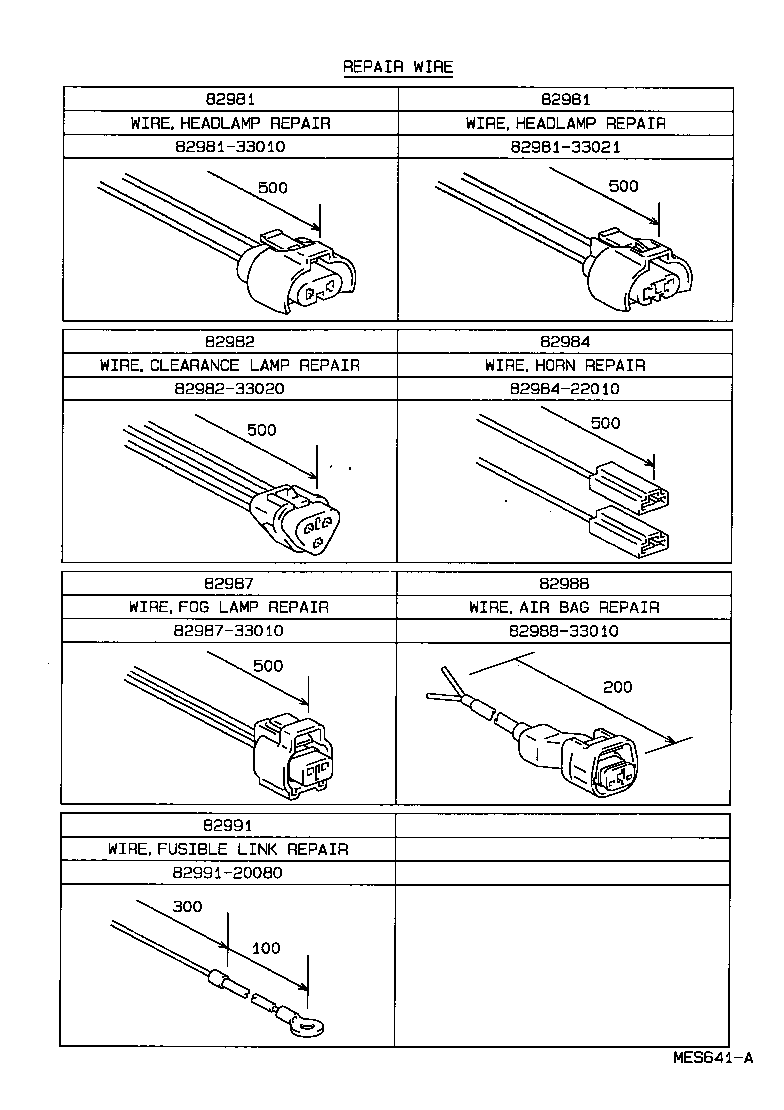 REPAIR WIRE

| 82981 | 82981 |
|---|---|
| WIRE, HEADLAMP REPAIR | WIRE, HEADLAMP REPAIR |
| 82981-33010 | 82981-33021 |
| 500 | 500 |

| 82982 | 82984 |
|---|---|
| WIRE, CLEARANCE LAMP REPAIR | WIRE, HORN REPAIR |
| 82982-33020 | 82984-22010 |
| 500 | 500 |

| 82987 | 82988 |
|---|---|
| WIRE, FOG LAMP REPAIR | WIRE, AIR BAG REPAIR |
| 82987-33010 | 82988-33010 |
| 500 | 200 |

| 82991 | |
|---|---|
| WIRE, FUSIBLE LINK REPAIR | |
| 82991-20080 | |
| 300 100 | |

MES641-A