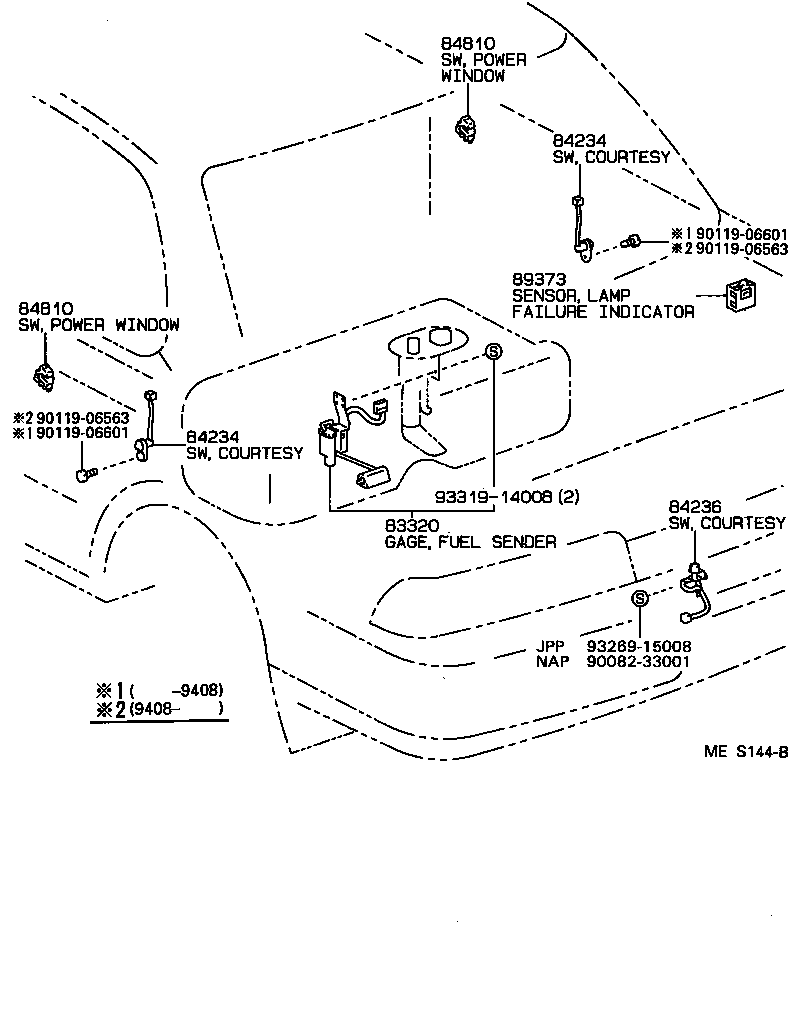 84810
SW, POWER
WINDOW

84234
SW, COURTESY

※1 90119-06601
※2 90119-06563

89373
SENSOR, LAMP
FAILURE INDICATOR

84810
SW, POWER WINDOW

※2 90119-06563
※1 90119-06601

84234
SW, COURTESY

S

93319-14008 (2)

83320
GAGE, FUEL SENDER

84236
SW, COURTESY

S

JPP 93269-15008
NAP 90082-33001

※1 ( -9408)
※2 (9408- )

ME S144-B