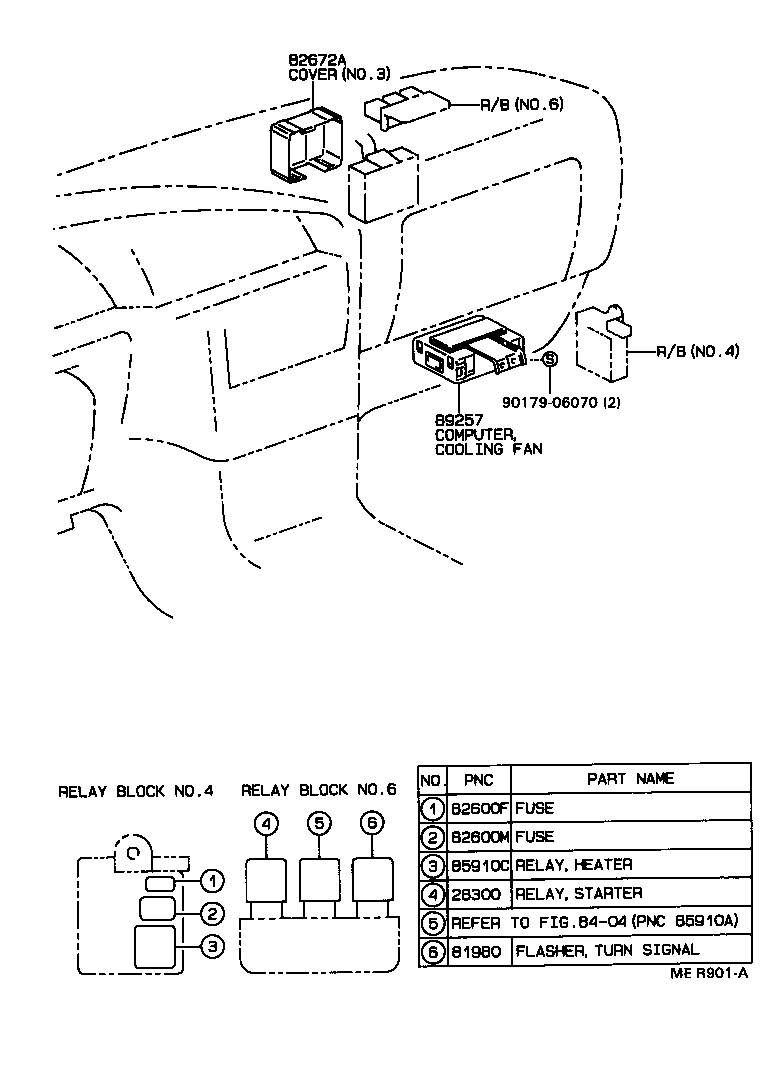 82672A
COVER (NO.3)

R/B (NO.6)

R/B (NO.4)

S

90179-06070 (2)

89257
COMPUTER,
COOLING FAN

RELAY BLOCK NO.4

1
2
3

RELAY BLOCK NO.6

4
5
6

| NO | PNC | PART NAME |
|---|---|---|
| 1 | 82600F | FUSE |
| 2 | 82600M | FUSE |
| 3 | 85910C | RELAY, HEATER |
| 4 | 28300 | RELAY, STARTER |
| 5 | REFER TO FIG.84-04 (PNC 85910A) | |
| 6 | 81980 | FLASHER, TURN SIGNAL |

ME R901-A