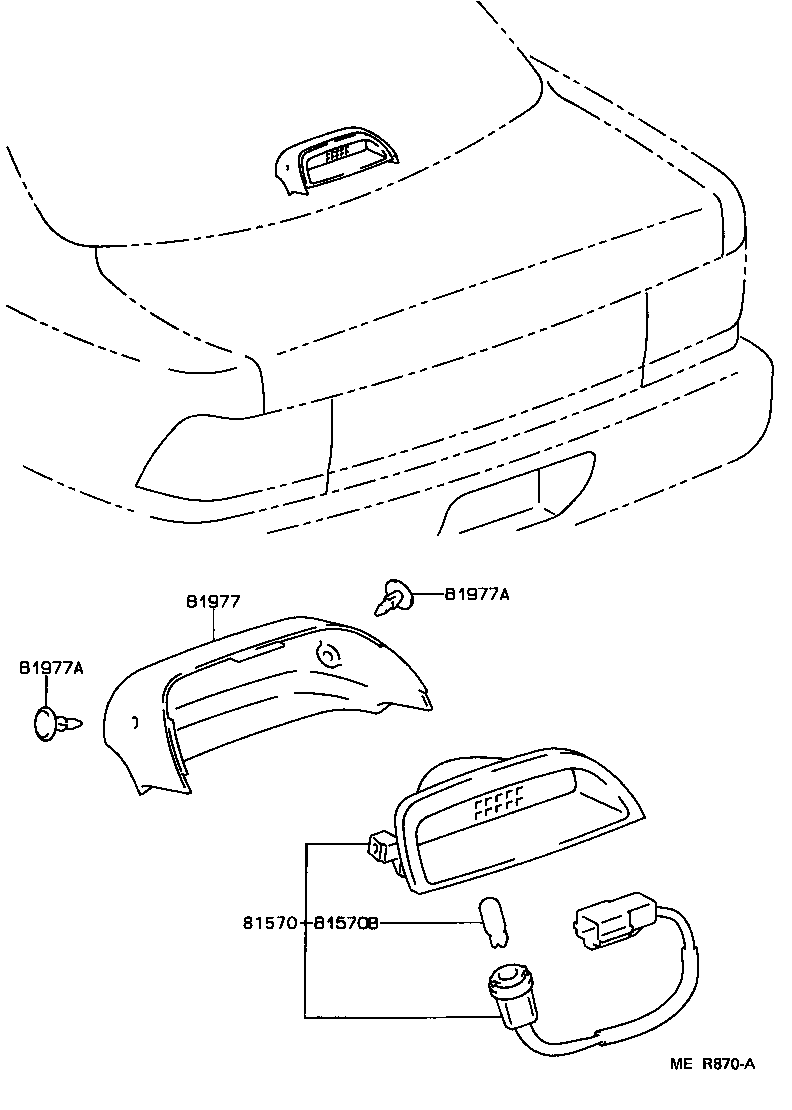 81977

81977A

81977A

81570

81570B

ME R870-A