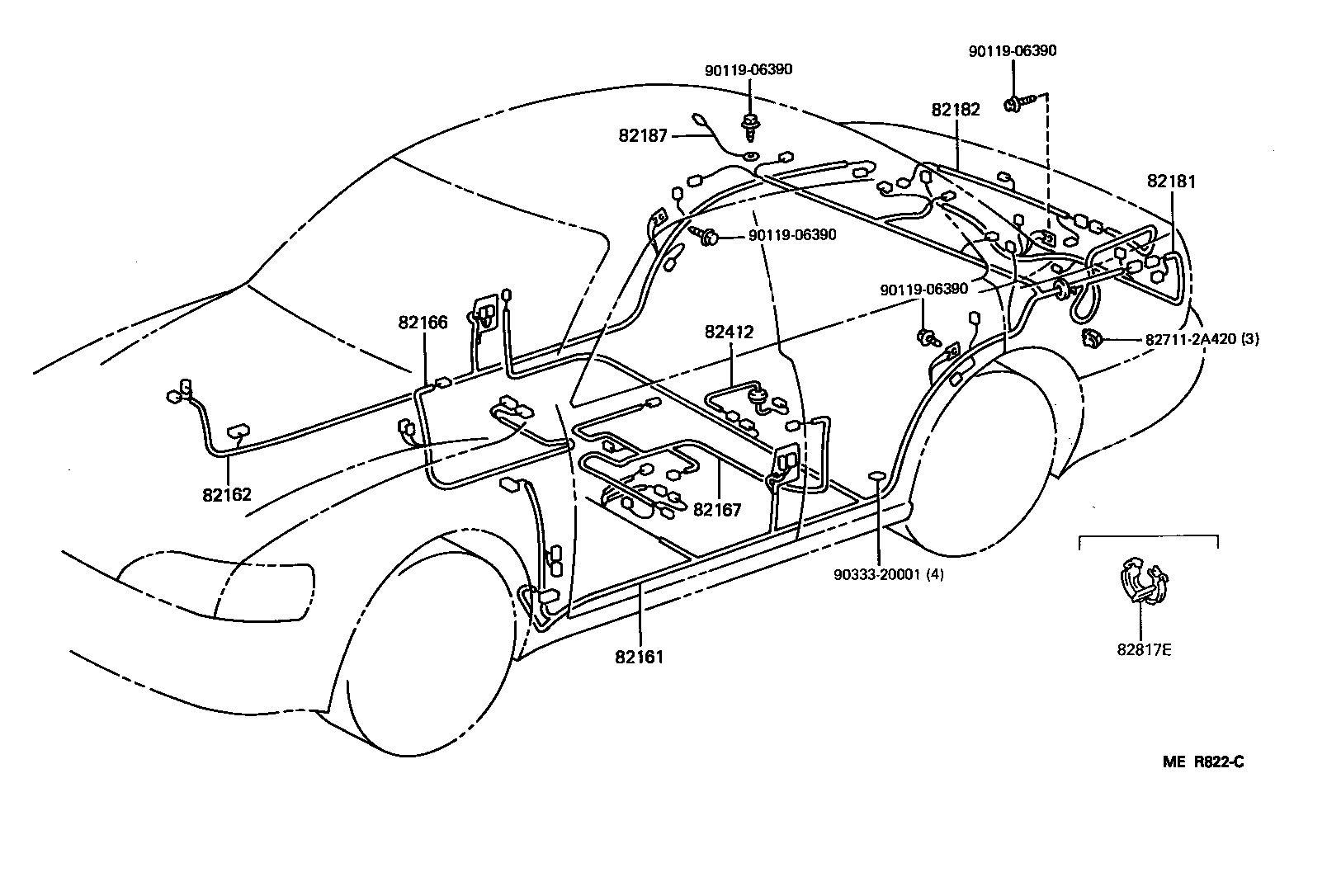 90119-06390
90119-06390
82187
82182
82181
90119-06390
90119-06390
82166
82412
82711-2A420 (3)
82162
82167
90333-20001 (4)
82161
82817E
ME R822-C