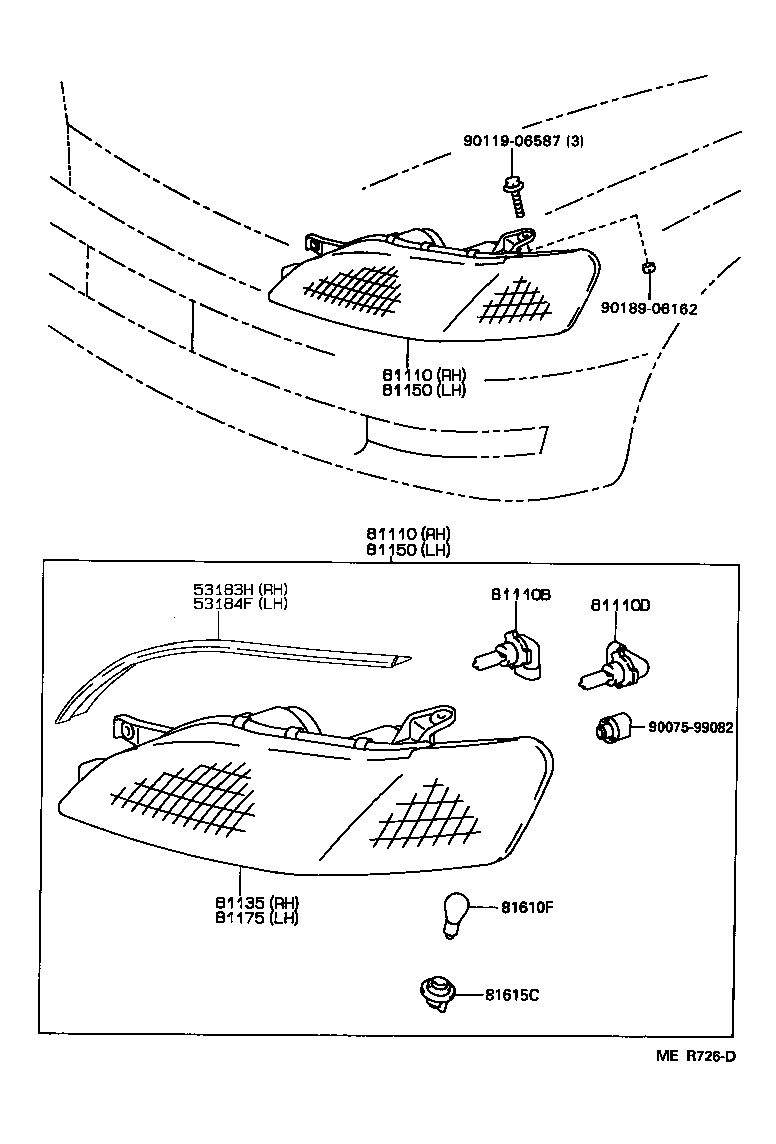 90119-06587 (3)

90189-06162

81110 (RH)
81150 (LH)

81110 (RH)
81150 (LH)

53183H (RH)
53184F (LH)

81110B

81110D

90075-99082

81135 (RH)
81175 (LH)

81610F

81615C

ME R726-D