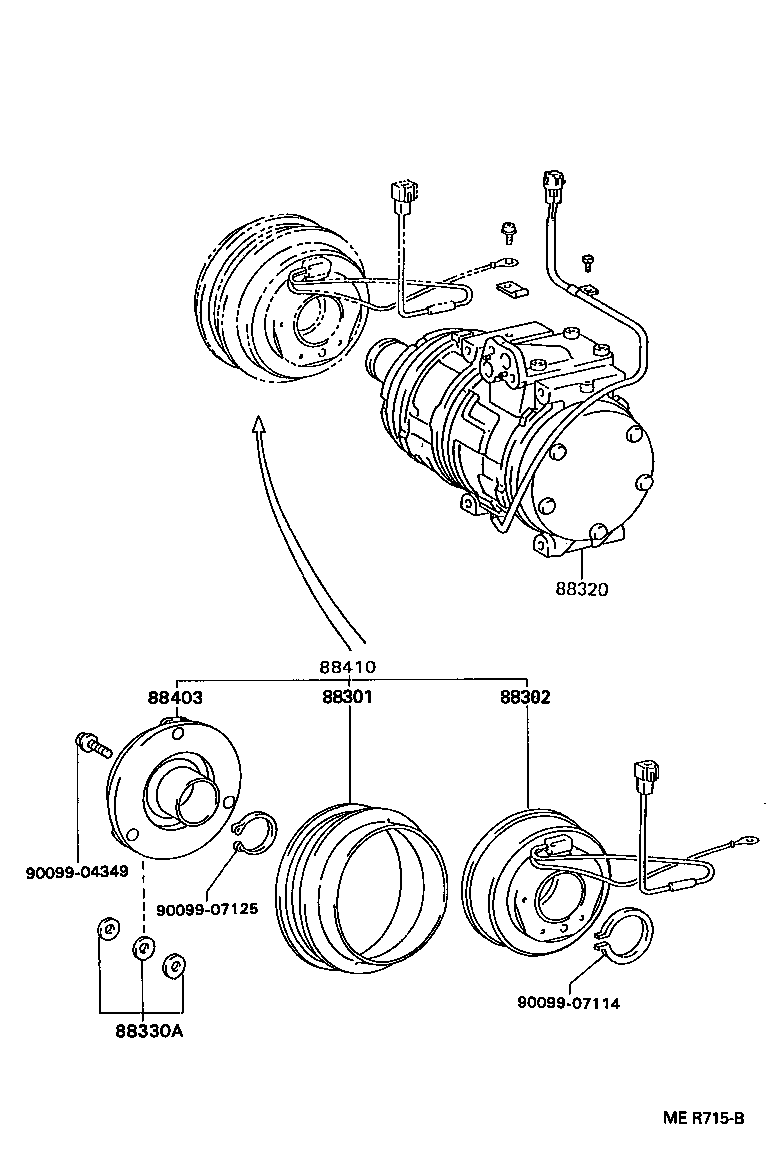 88320

88410

88403

88301

88302

90099-04349

90099-07125

90099-07114

88330A

ME R715-B