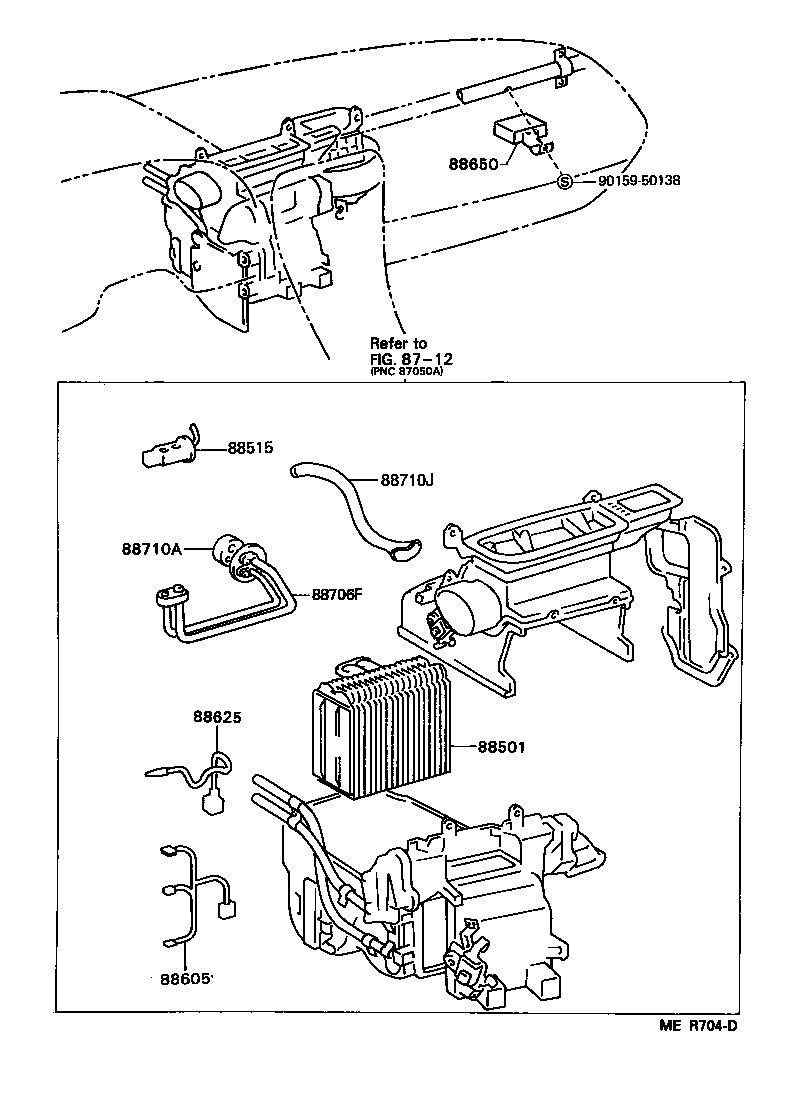 88650
S 90159-50138

Refer to
FIG. 87-12
(PNC 87050A)

88515
88710J
88710A
88706F
88625
88501
88605

ME R704-D