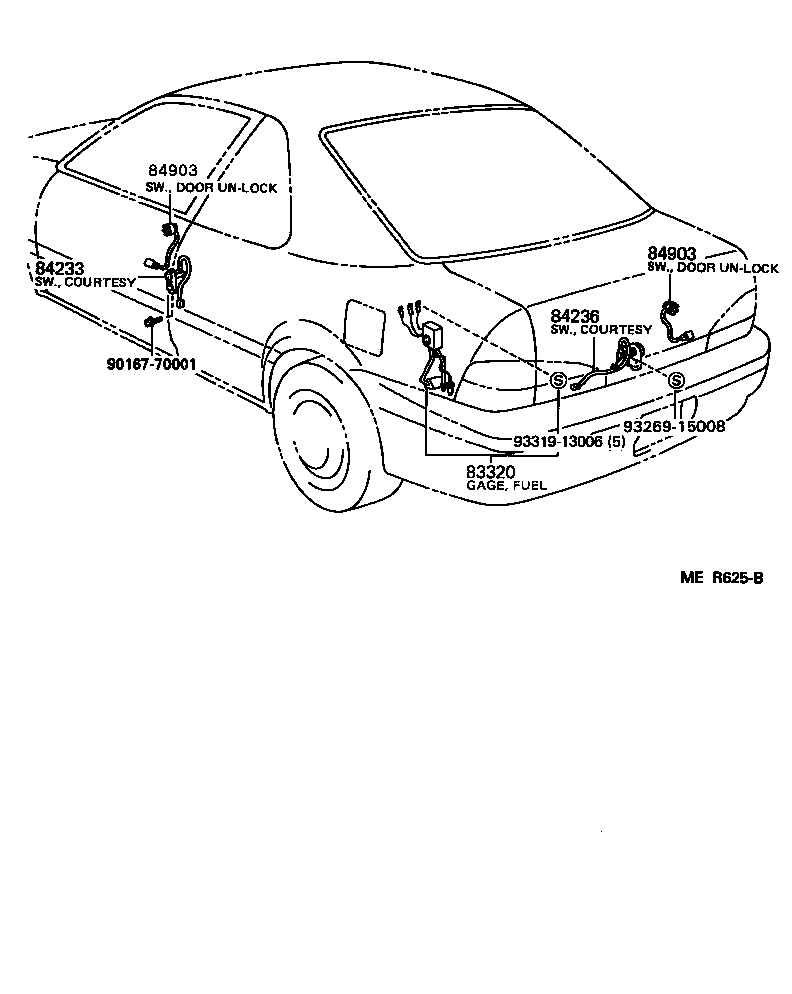 84903
SW., DOOR UN-LOCK

84233
SW., COURTESY

90167-70001

84903
SW., DOOR UN-LOCK

84236
SW., COURTESY

S

S

93319-13006 (5)

93269-15008

83320
GAGE, FUEL

ME R625-B