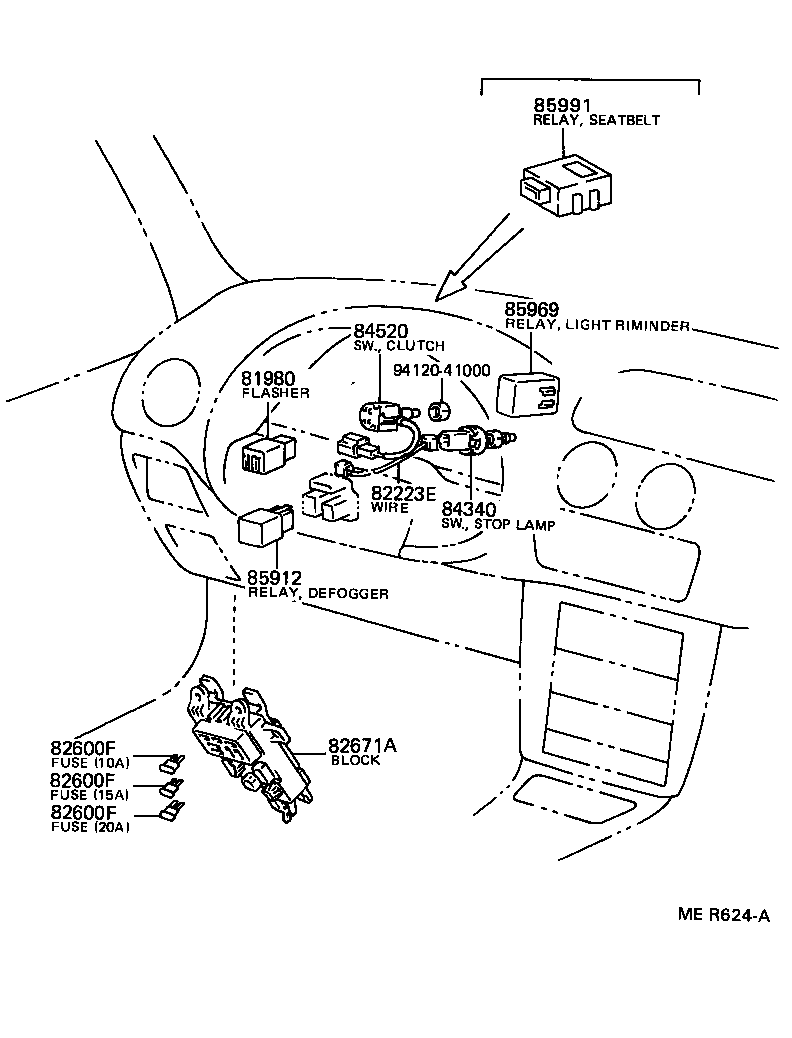 85991
RELAY, SEATBELT

85969
RELAY, LIGHT RIMINDER

84520
SW., CLUTCH

94120-41000

81980
FLASHER

82223E
WIRE

84340
SW., STOP LAMP

85912
RELAY, DEFOGGER

82600F
FUSE (10A)
82600F
FUSE (15A)
82600F
FUSE (20A)

82671A
BLOCK

ME R624-A