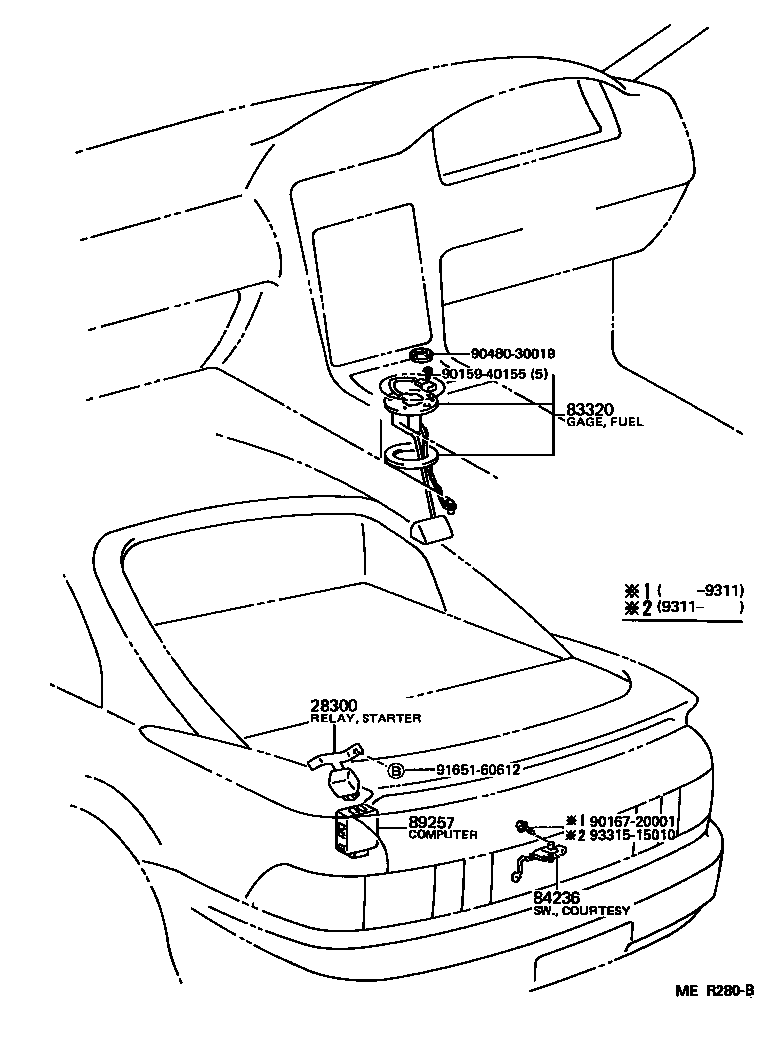 90480-30019
90159-40155 (5)
83320
GAGE, FUEL

※1 (    -9311)
※2 (9311-    )

28300
RELAY, STARTER
Ⓑ 91651-60612
89257
COMPUTER
※1 90167-20001
※2 93315-15010
84236
SW., COURTESY

ME R280-B