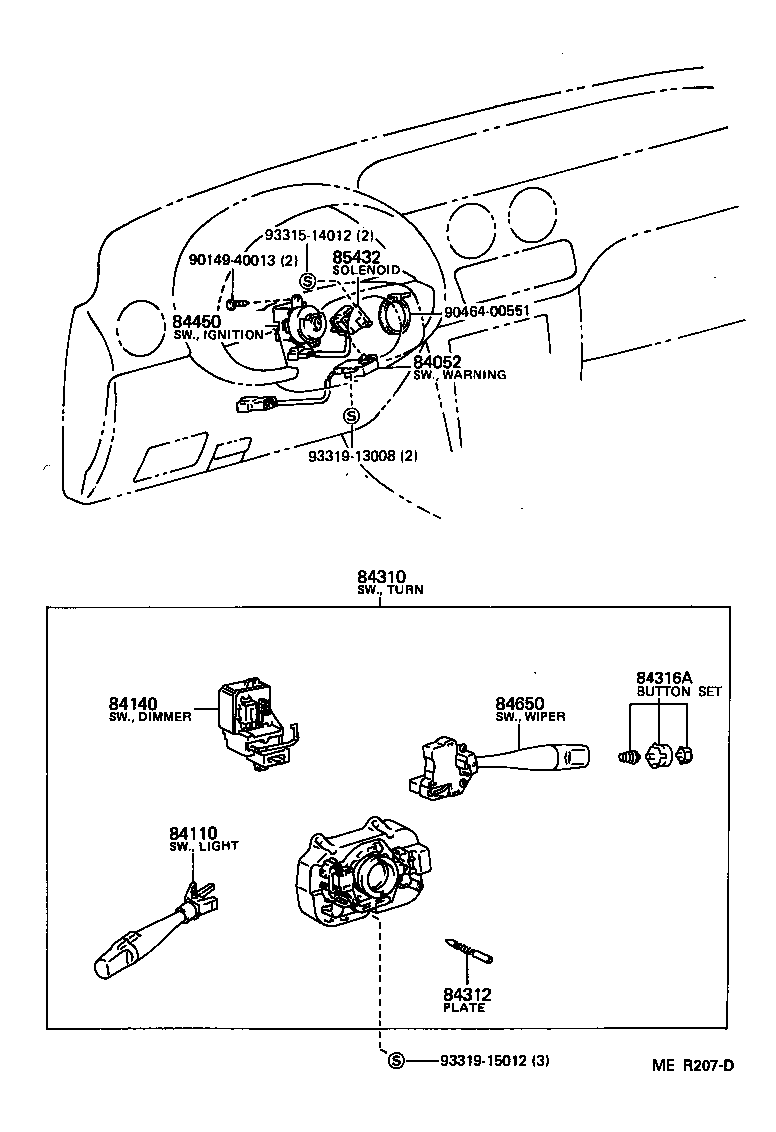 93315-14012 (2)
90149-40013 (2)
S
85432
SOLENOID
84450
SW., IGNITION
90464-00551
84052
SW., WARNING
S
93319-13008 (2)

84310
SW., TURN

84140
SW., DIMMER

84650
SW., WIPER

84316A
BUTTON SET

84110
SW., LIGHT

84312
PLATE

S 93319-15012 (3)

ME R207-D