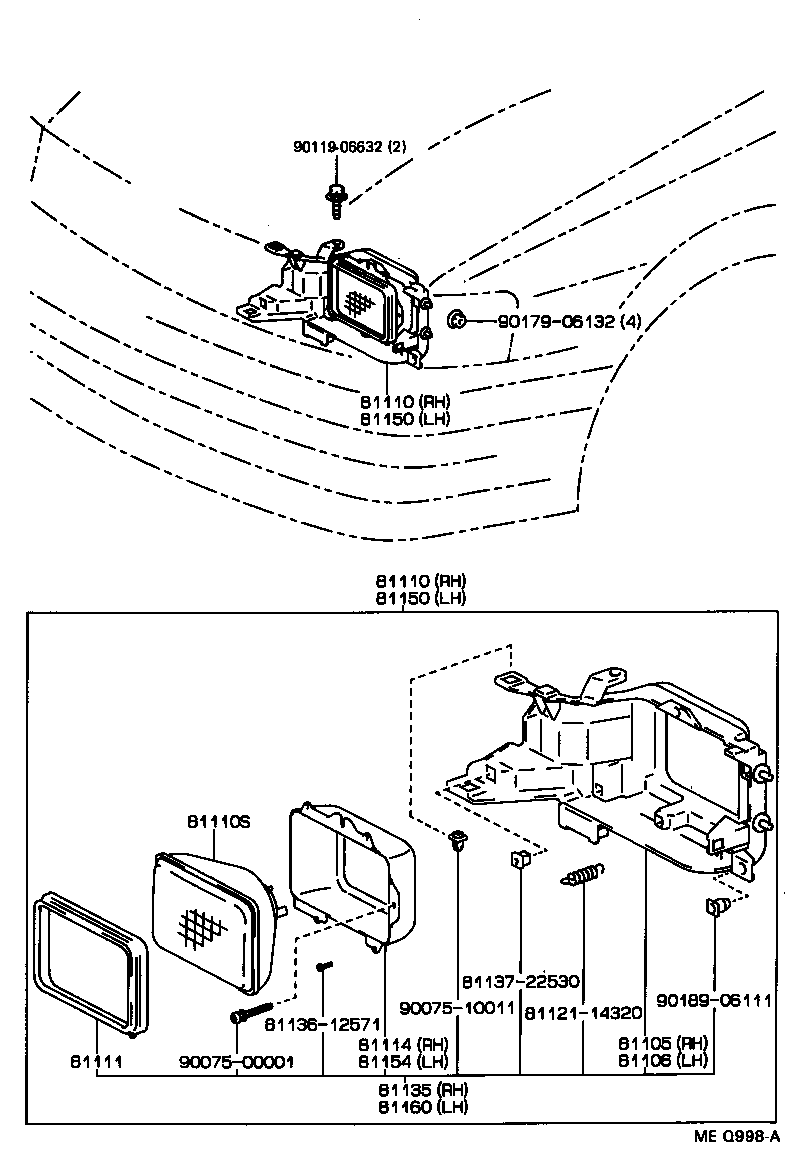 90119-06632 (2)

90179-06132 (4)

81110 (RH)
81150 (LH)

81110 (RH)
81150 (LH)

81110S

81137-22530

90075-10011

81121-14320

90189-06111

81136-12571

81114 (RH)
81154 (LH)

81105 (RH)
81106 (LH)

81111

90075-00001

81135 (RH)
81160 (LH)

ME Q998-A