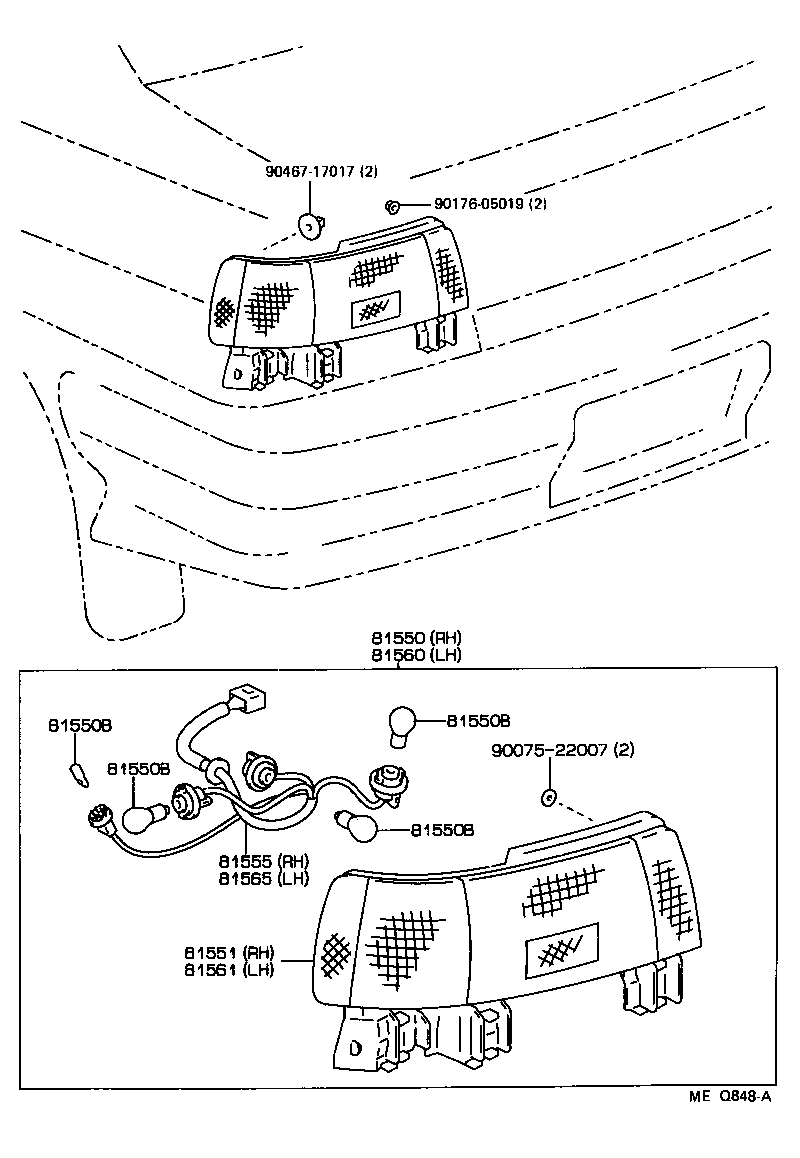 90467-17017 (2)
90176-05019 (2)
81550 (RH)
81560 (LH)
81550B
81550B
81550B
90075-22007 (2)
81550B
81555 (RH)
81565 (LH)
81551 (RH)
81561 (LH)
ME Q848-A