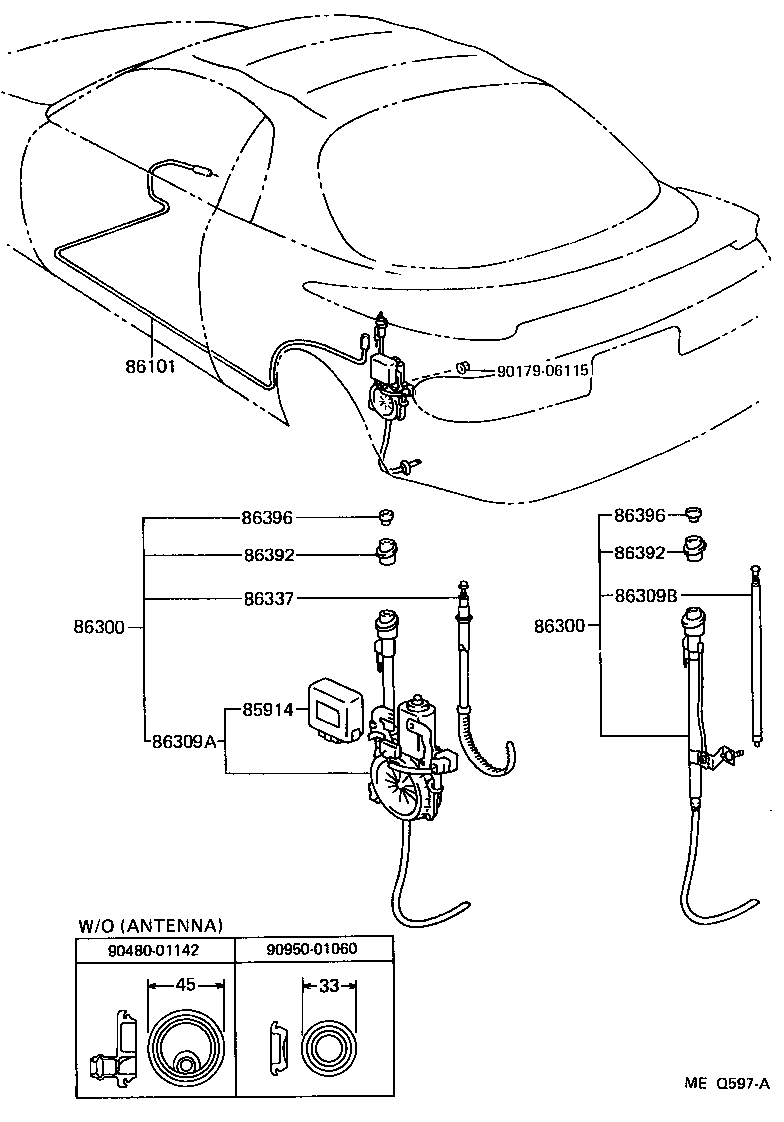 86101

90179-06115

86396
86392
86337
86300
85914
86309A

86396
86392
86309B
86300

W/O (ANTENNA)

| 90480-01142 | 90950-01060 |
|---|---|
| 45 | 33 |

ME Q597-A