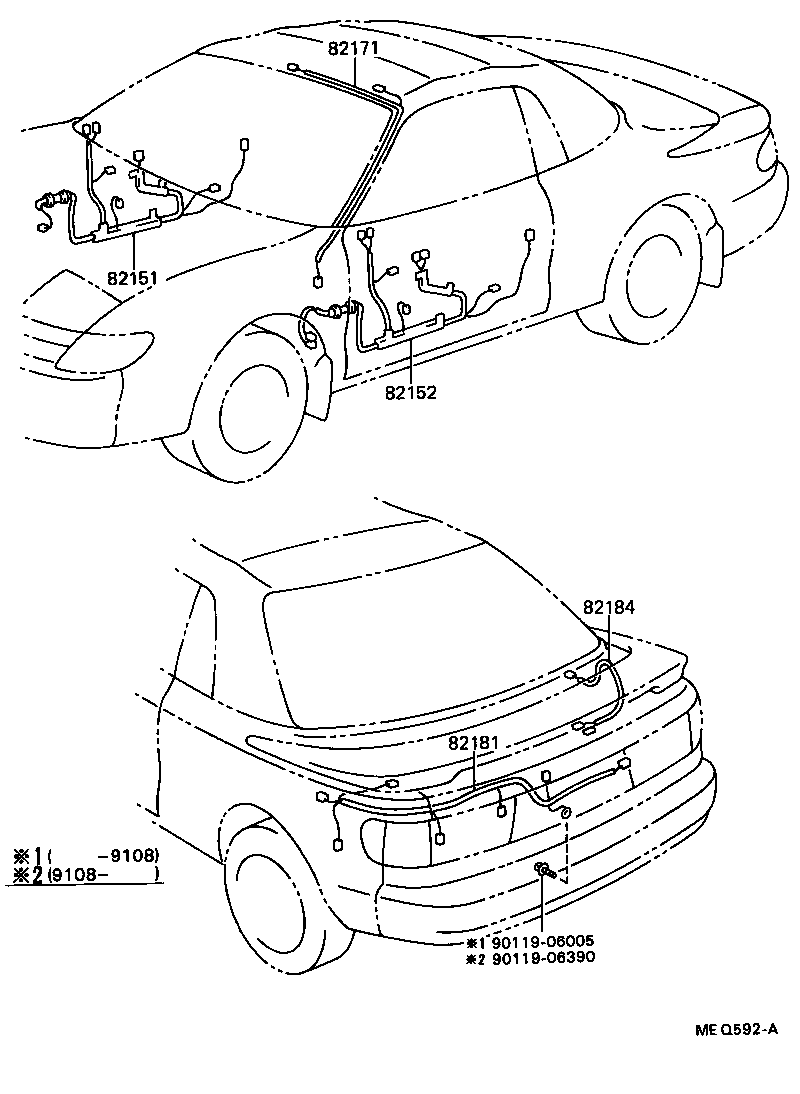 82171
82151
82152
82184
82181
※1 (     -9108)
※2 (9108-     )
※1 90119-06005
※2 90119-06390
ME Q592-A