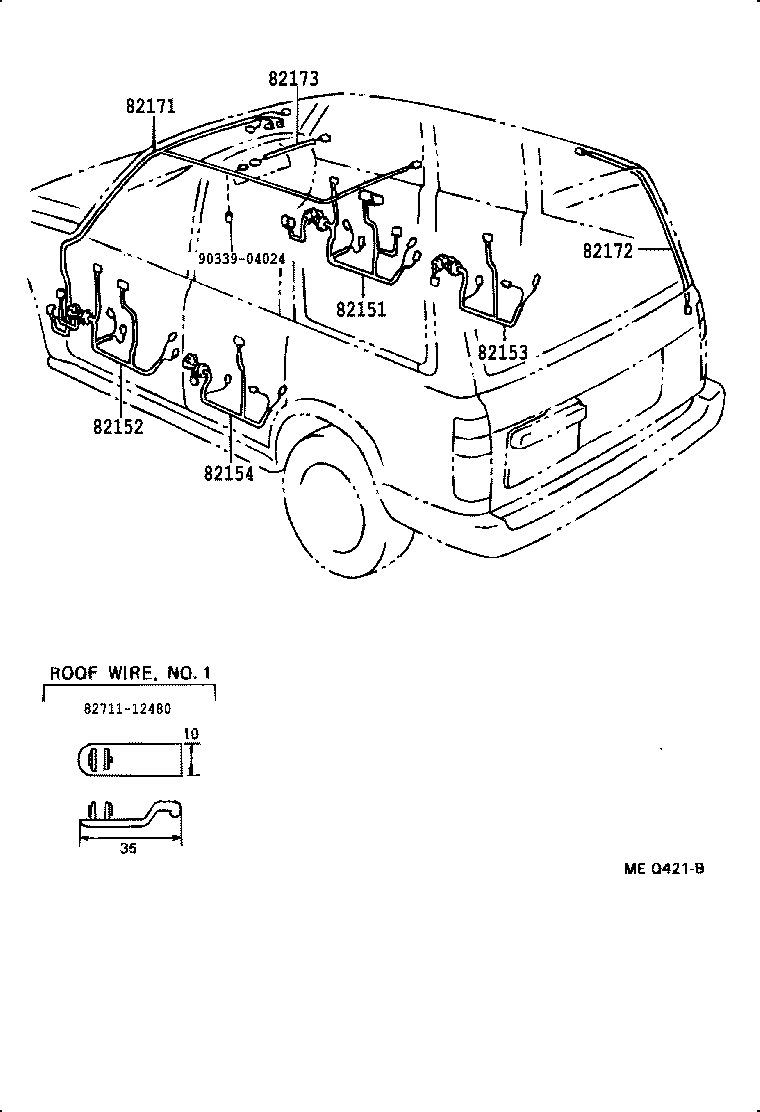 82173
82171
90339-04024
82172
82151
82153
82152
82154

ROOF WIRE, NO. 1
82711-12480
10
35

ME Q421-B