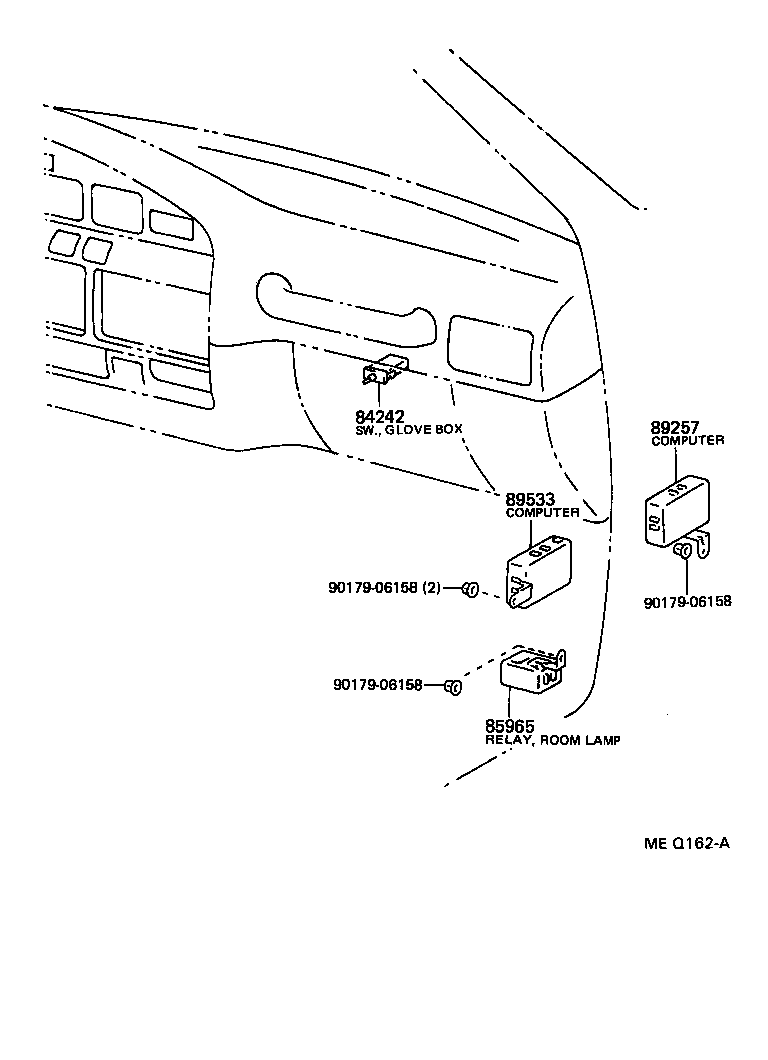 84242
SW., GLOVE BOX

89257
COMPUTER

89533
COMPUTER

90179-06158 (2)

90179-06158

90179-06158

85965
RELAY, ROOM LAMP

ME Q162-A