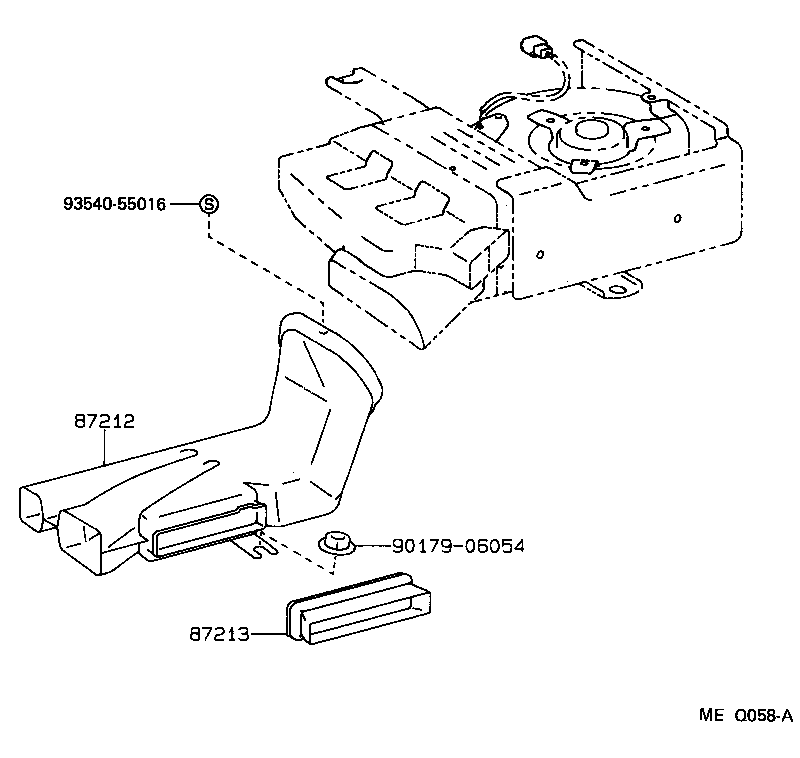 93540-55016 S

87212

90179-06054

87213

ME Q058-A