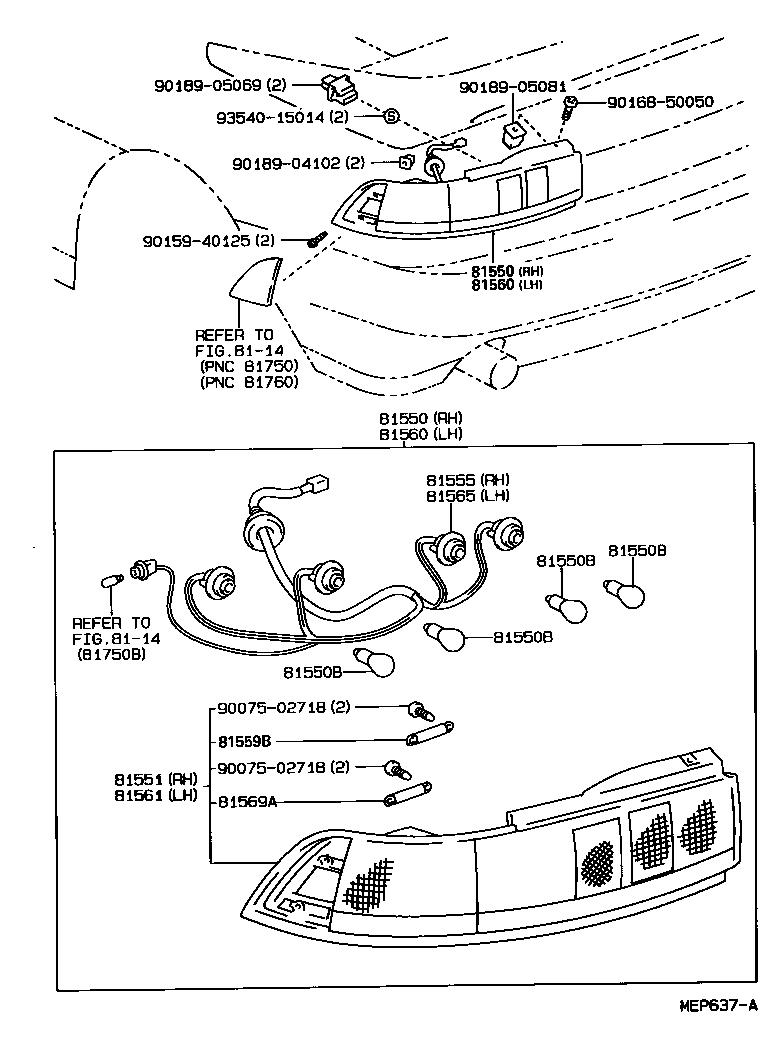 90189-05069 (2)
93540-15014 (2)
90189-05081
90168-50050
90189-04102 (2)
90159-40125 (2)
81550 (RH)
81560 (LH)
REFER TO
FIG.81-14
(PNC 81750)
(PNC 81760)
81550 (RH)
81560 (LH)
81555 (RH)
81565 (LH)
81550B
81550B
REFER TO
FIG.81-14
(81750B)
81550B
81550B
90075-02718 (2)
81559B
81551 (RH)
81561 (LH)
90075-02718 (2)
81569A
MEP637-A