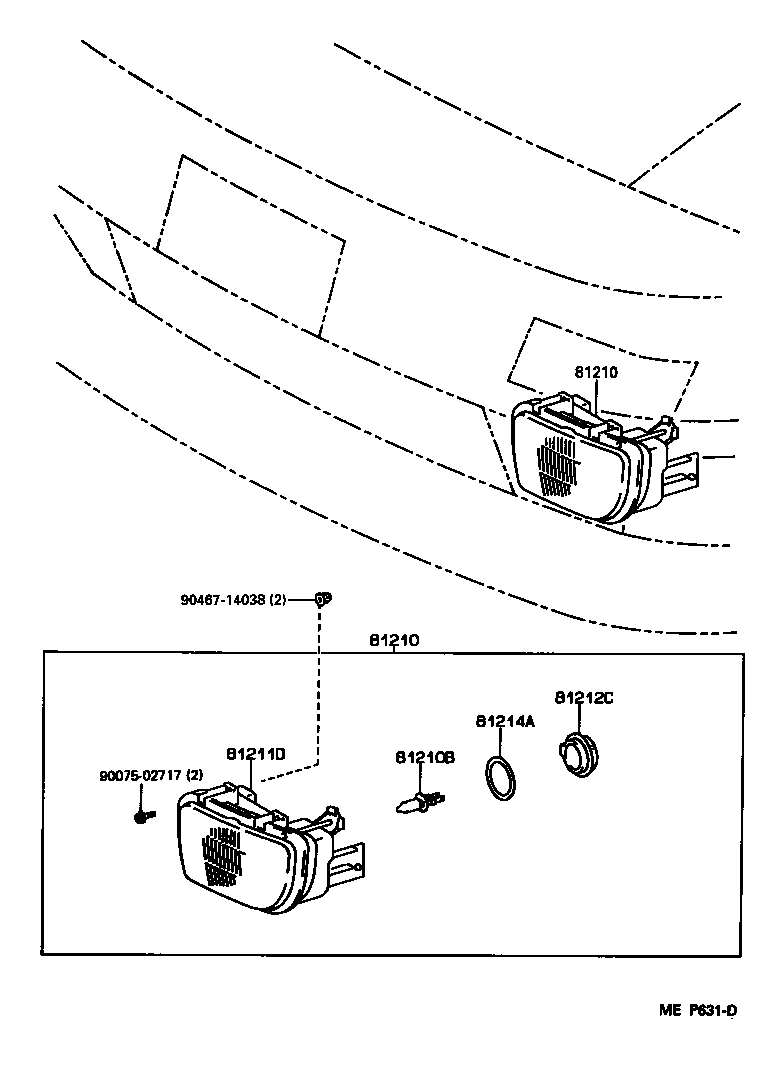 81210

90467-14038 (2)

81210

81212C

81214A

81211D

81210B

90075-02717 (2)

ME P631-D