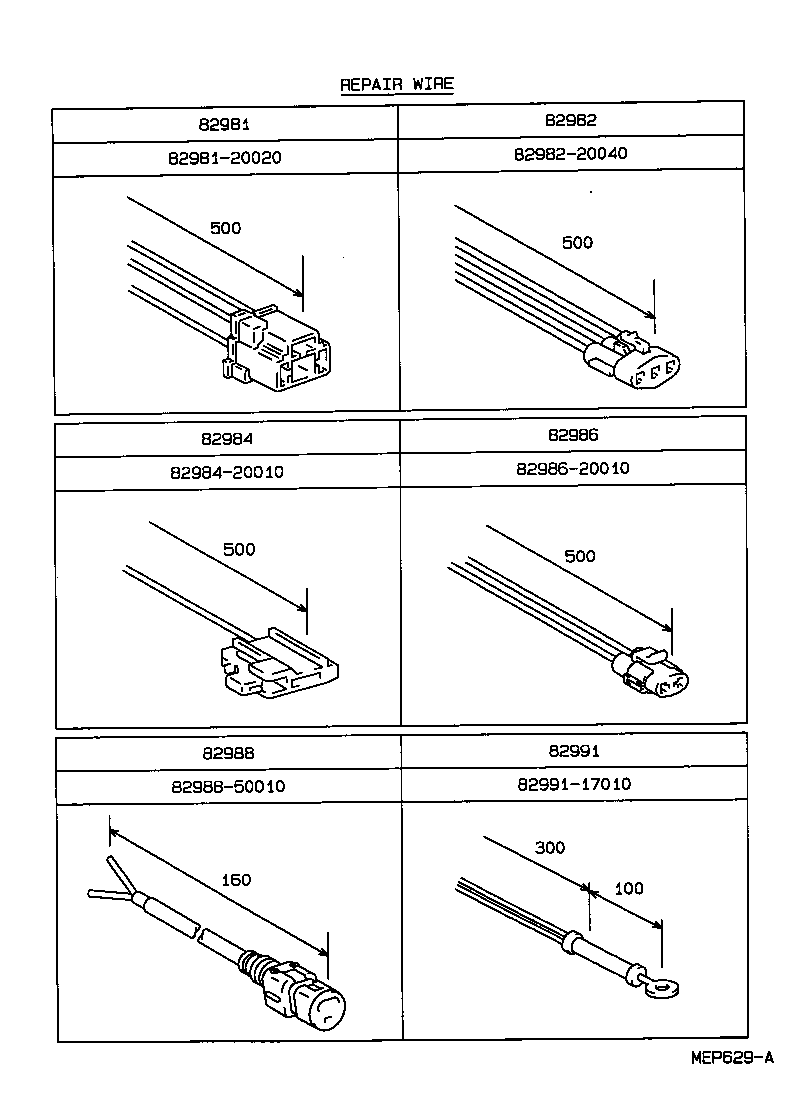 REPAIR WIRE

| 82981 | 82982 |
|---|---|
| 82981-20020 | 82982-20040 |
| 500 | 500 |

| 82984 | 82986 |
|---|---|
| 82984-20010 | 82986-20010 |
| 500 | 500 |

| 82988 | 82991 |
|---|---|
| 82988-50010 | 82991-17010 |
| 160 | 300 100 |

MEP629-A