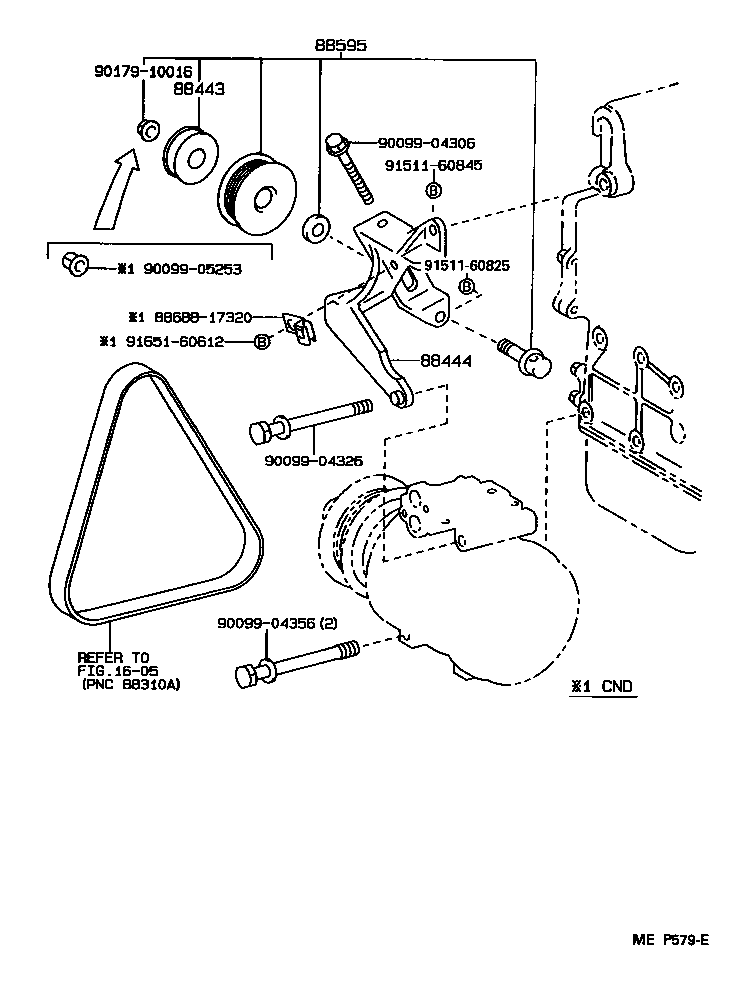 88595
90179-10016
88443
90099-04306
91511-60845
B
※1 90099-05253
91511-60825
B
※1 88688-17320
※1 91651-60612
B
88444
90099-04326
90099-04356 (2)
REFER TO
FIG.16-05
(PNC 88310A)
※1 CND
ME P579-E