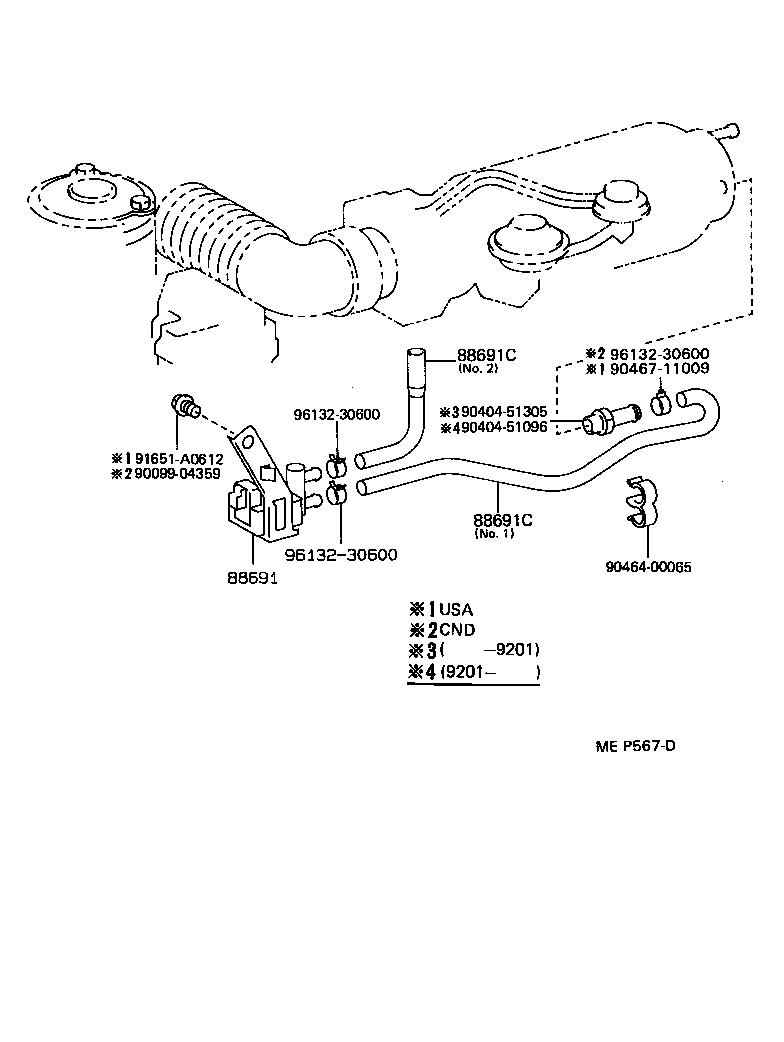 88691C
(No. 2)

※2 96132-30600
※1 90467-11009

96132-30600

※3 90404-51305
※4 90404-51096

※1 91651-A0612
※2 90099-04359

88691C
(No. 1)

96132-30600

88691

90464-00065

※1 USA
※2 CND
※3 (   -9201)
※4 (9201-   )

ME P567-D