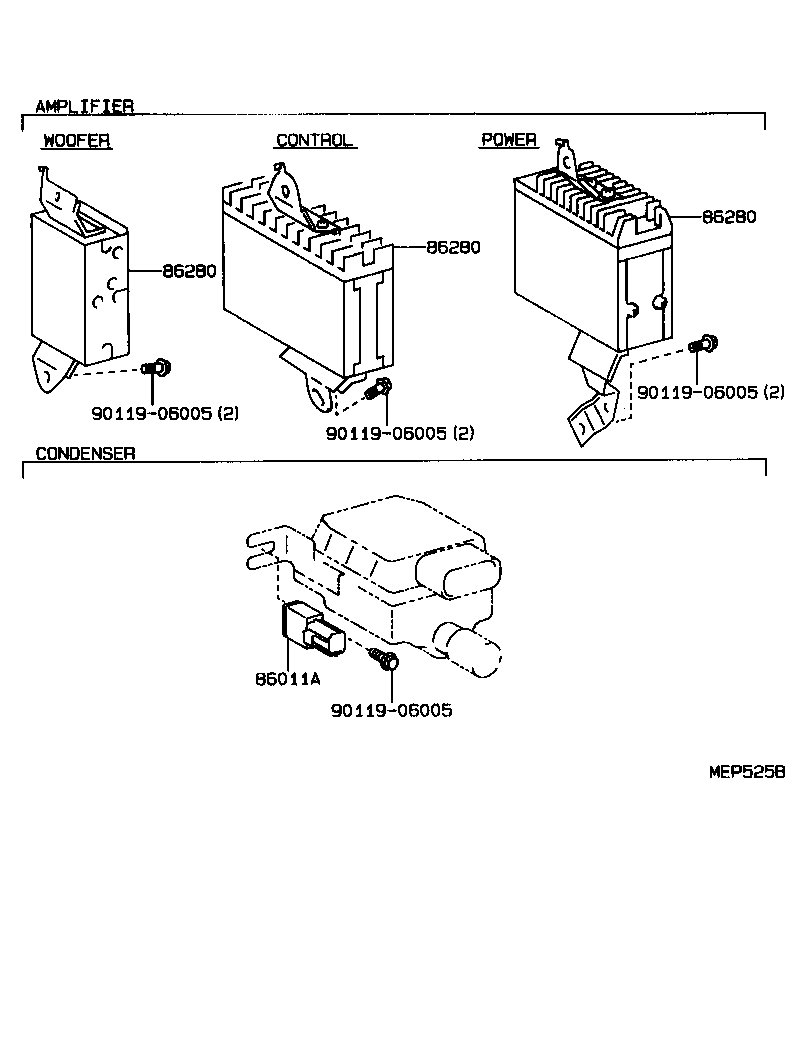 AMPLIFIER

WOOFER

86280

90119-06005 (2)

CONTROL

86280

90119-06005 (2)

POWER

86280

90119-06005 (2)

CONDENSER

86011A

90119-06005

MEP525B