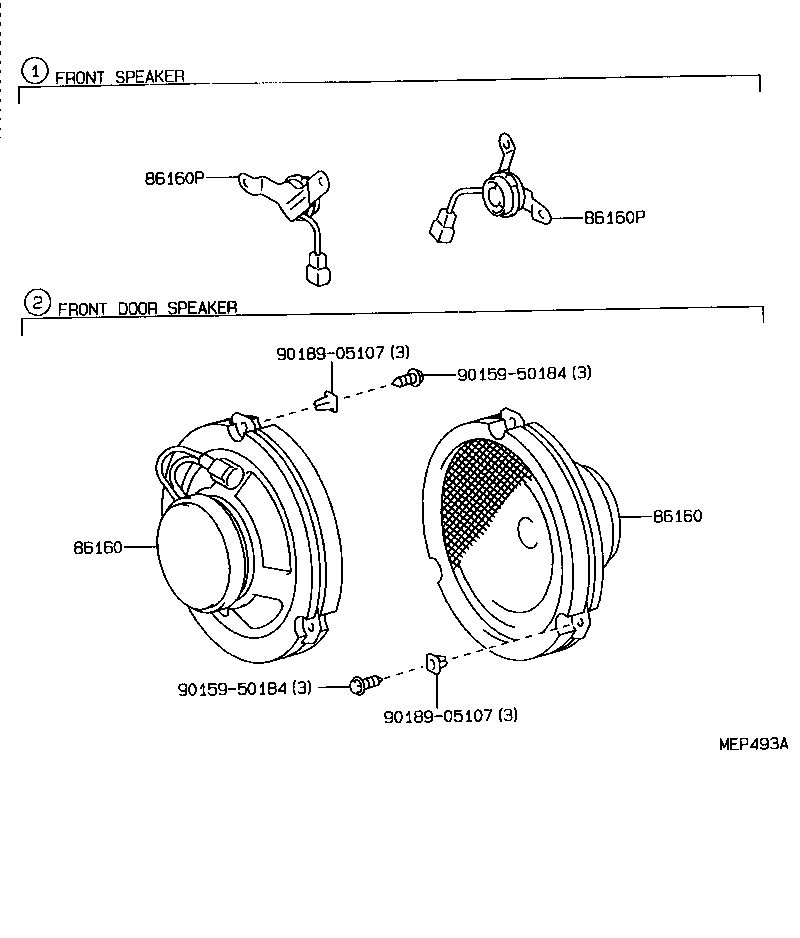 1 FRONT SPEAKER

86160P

86160P

2 FRONT DOOR SPEAKER

90189-05107 (3)

90159-50184 (3)

86160

86160

90159-50184 (3)

90189-05107 (3)

MEP493A