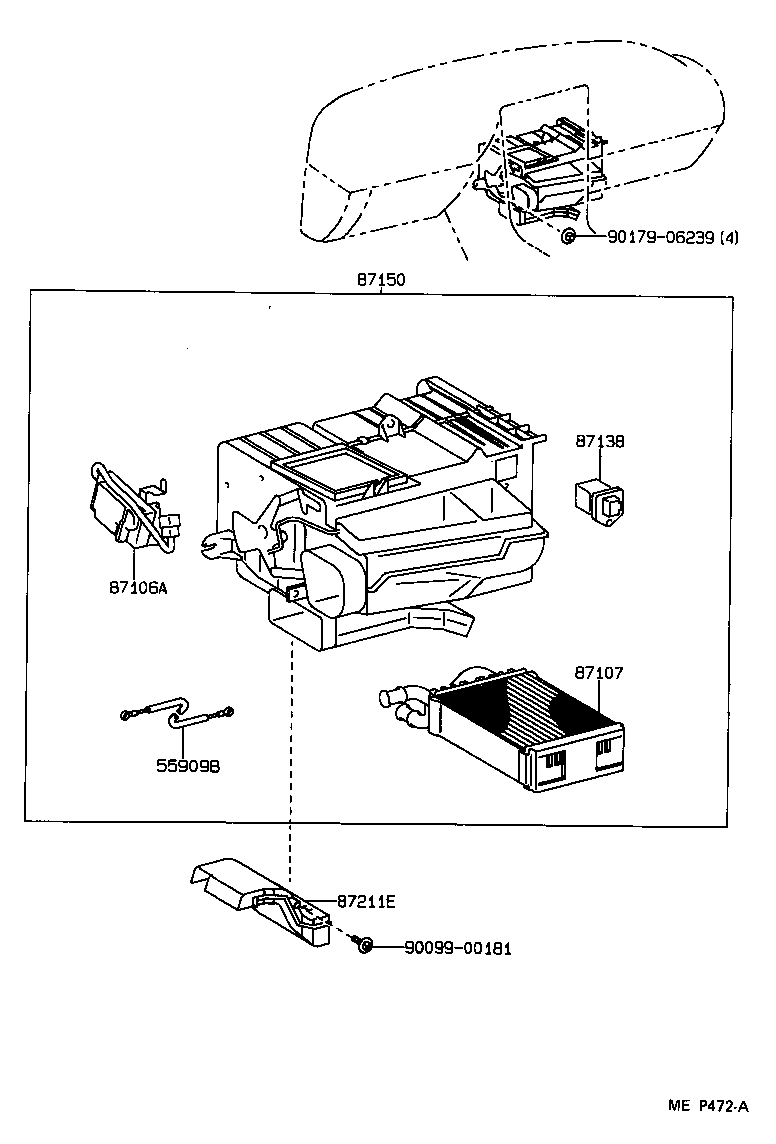 90179-06239 (4)

87150

87138

87106A

87107

55909B

87211E

90099-00181

ME P472-A