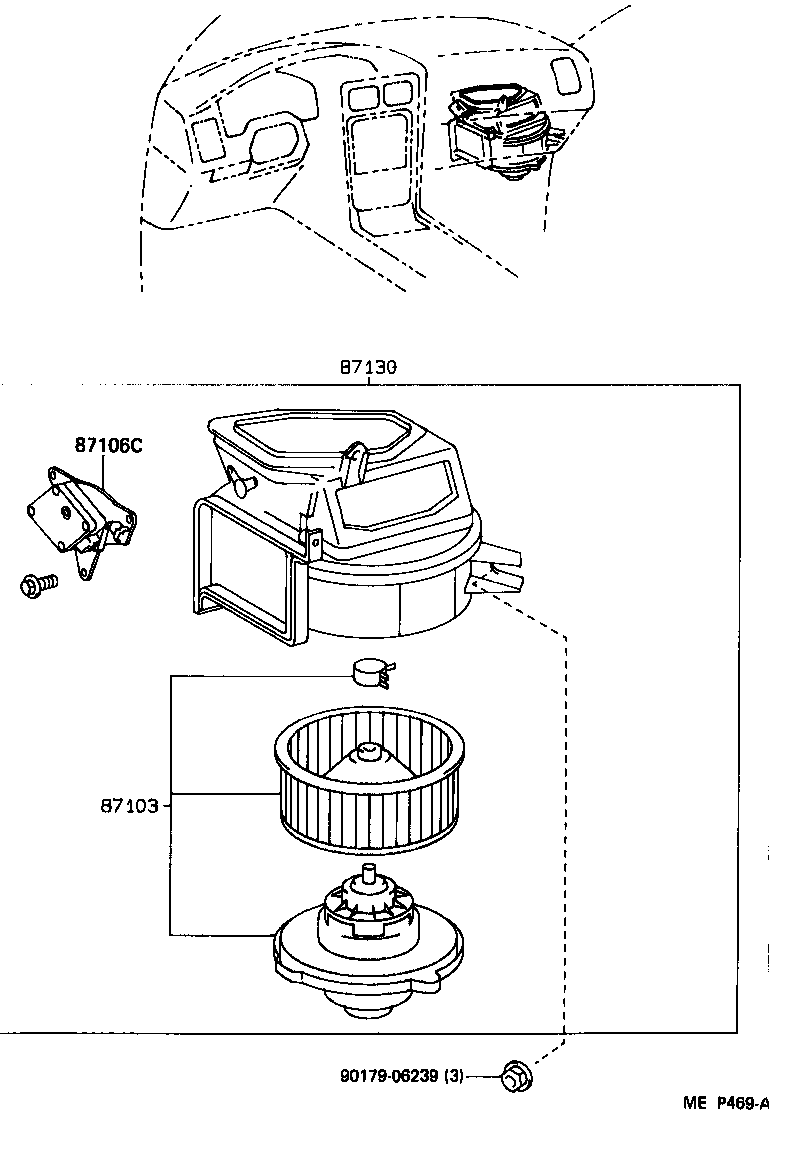 87130

87106C

87103

90179-06239 (3)

ME P469-A