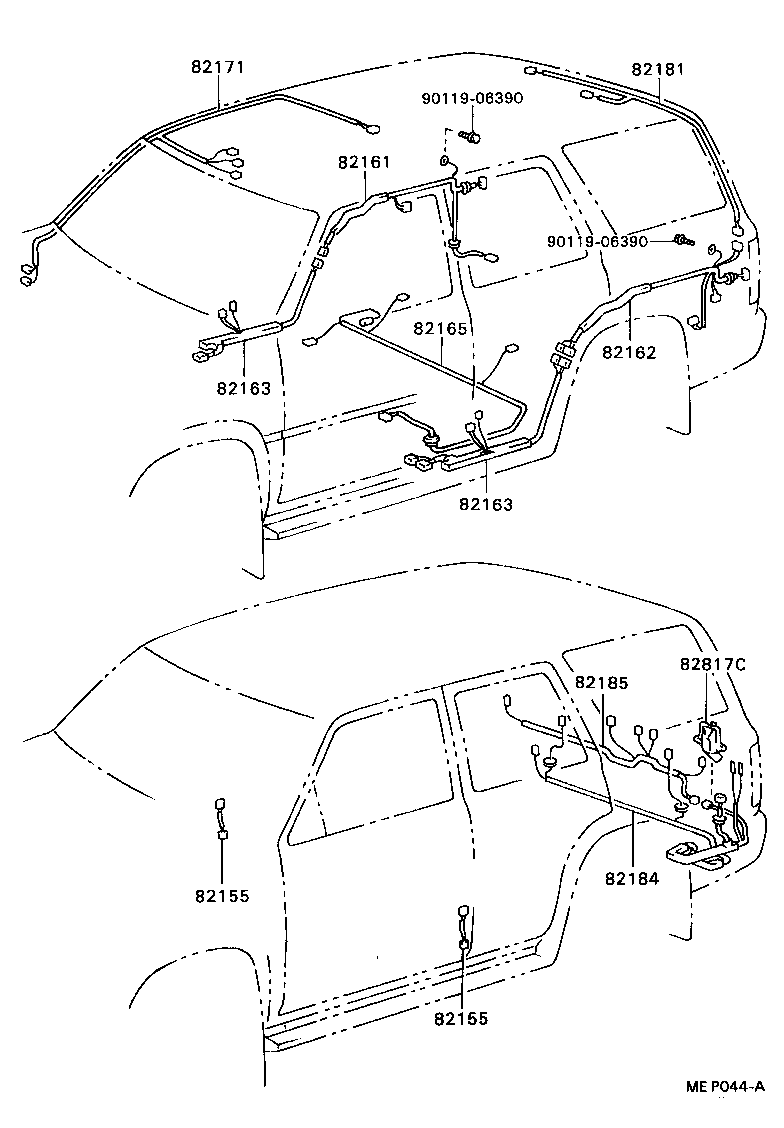 82171
82181
90119-06390
82161
90119-06390
82165
82162
82163
82163
82817C
82185
82155
82184
82155
ME P044-A