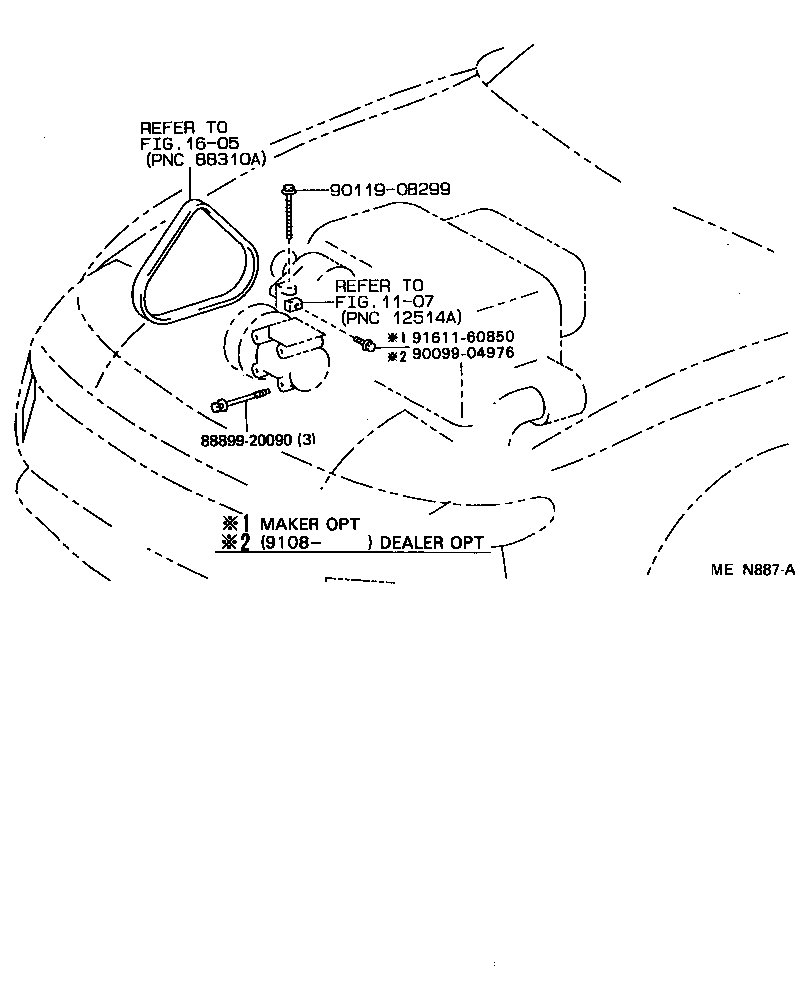 REFER TO
FIG.16-05
(PNC 88310A)

90119-08299

REFER TO
FIG.11-07
(PNC 12514A)

※1 91611-60850
※2 90099-04976

88899-20090 (3)

※1 MAKER OPT
※2 (9108- ) DEALER OPT

ME N887-A