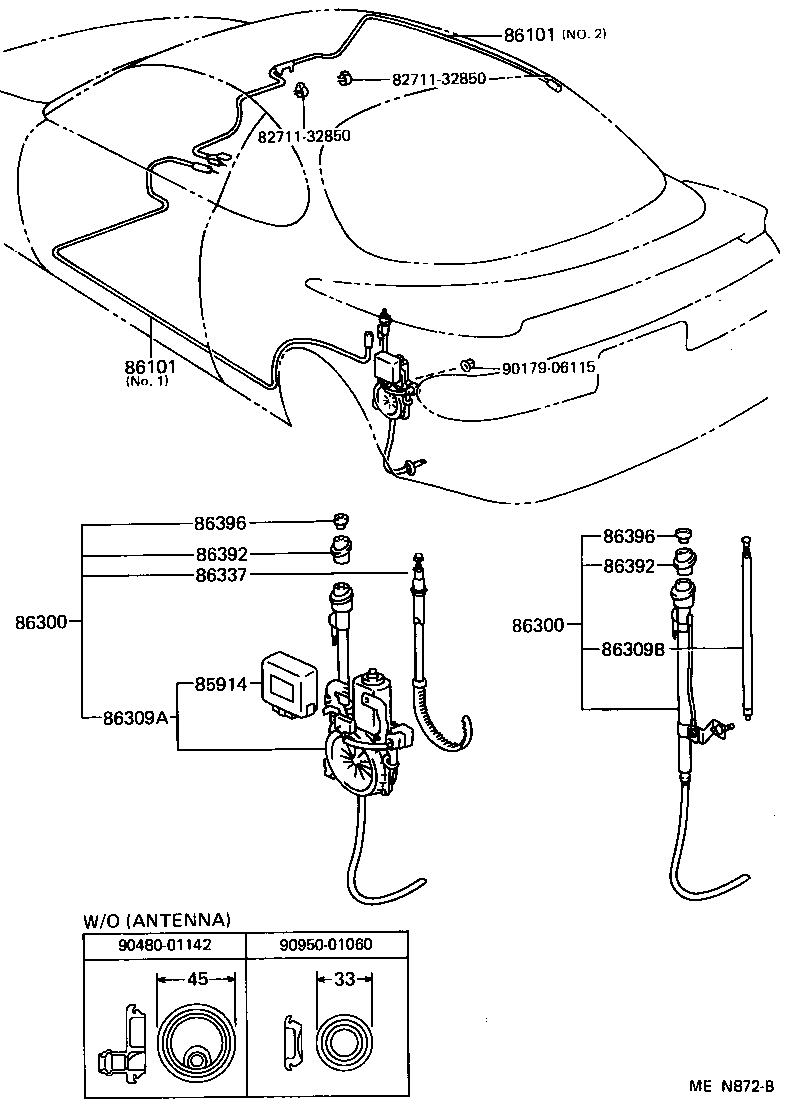 86101 (NO. 2)

82711-32850

82711-32850

86101 (No. 1)

90179-06115

86396
86392
86337
86300
85914
86309A

86396
86392
86300
86309B

W/O (ANTENNA)

| 90480-01142 | 90950-01060 |
|---|---|
| 45 | 33 |

ME N872-B