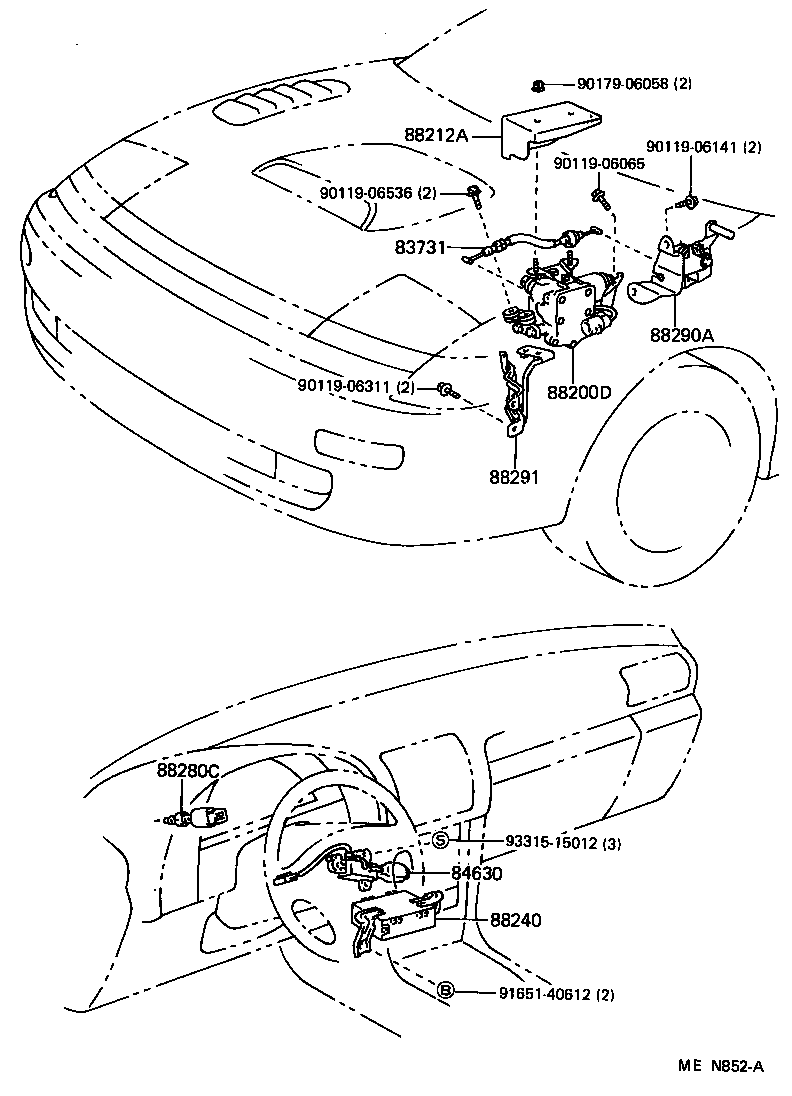 90179-06058 (2)
88212A
90119-06141 (2)
90119-06065
90119-06536 (2)
83731
88290A
90119-06311 (2)
88200D
88291
88280C
Ⓢ 93315-15012 (3)
84630
88240
Ⓑ 91651-40612 (2)
ME N852-A