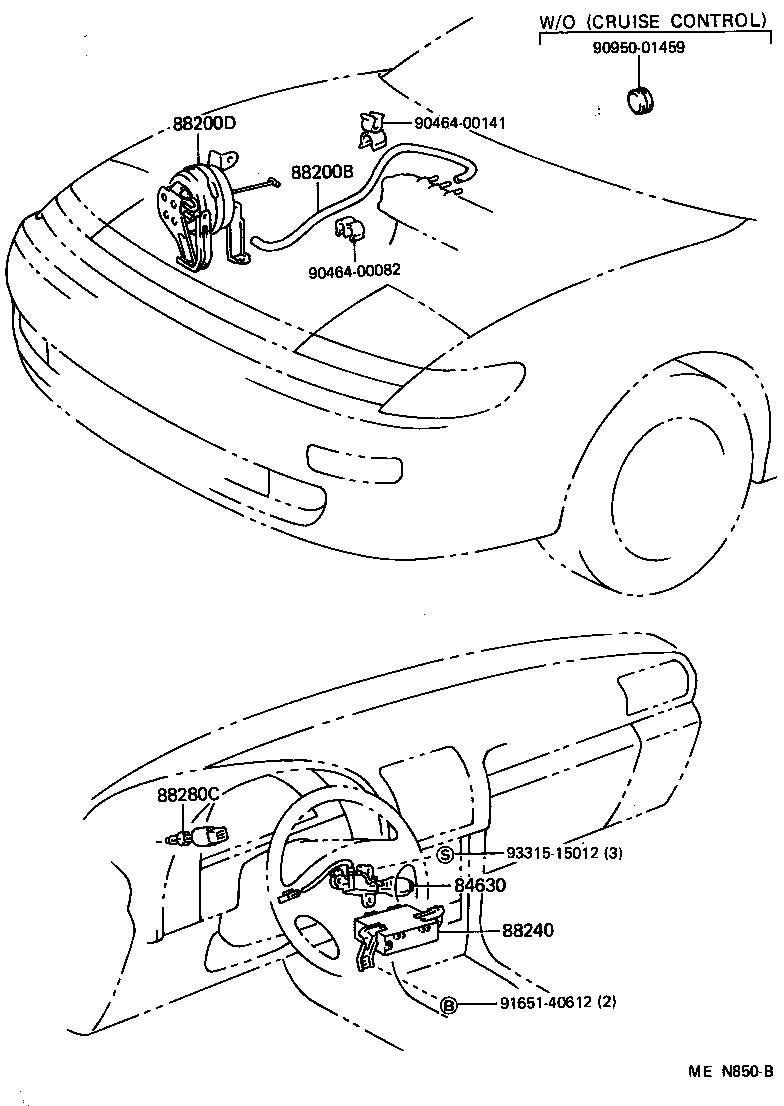 W/O (CRUISE CONTROL)
90950-01459

88200D
90464-00141
88200B
90464-00082

88280C
S
93315-15012 (3)
84630
88240
B
91651-40612 (2)

ME N850-B