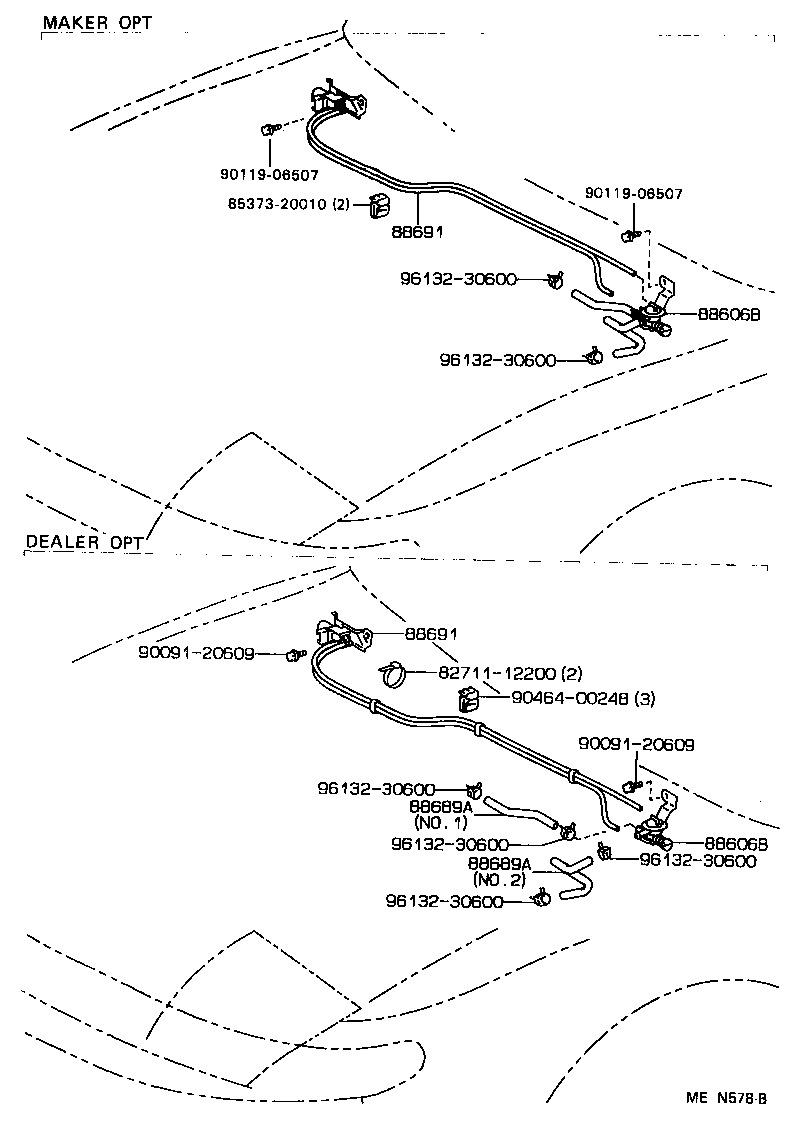 MAKER OPT

90119-06507

85373-20010 (2)

88691

90119-06507

96132-30600

88606B

96132-30600

DEALER OPT

88691

90091-20609

82711-12200 (2)

90464-00248 (3)

90091-20609

96132-30600

88689A (NO. 1)

96132-30600

88606B

88689A (NO. 2)

96132-30600

96132-30600

ME N578-B