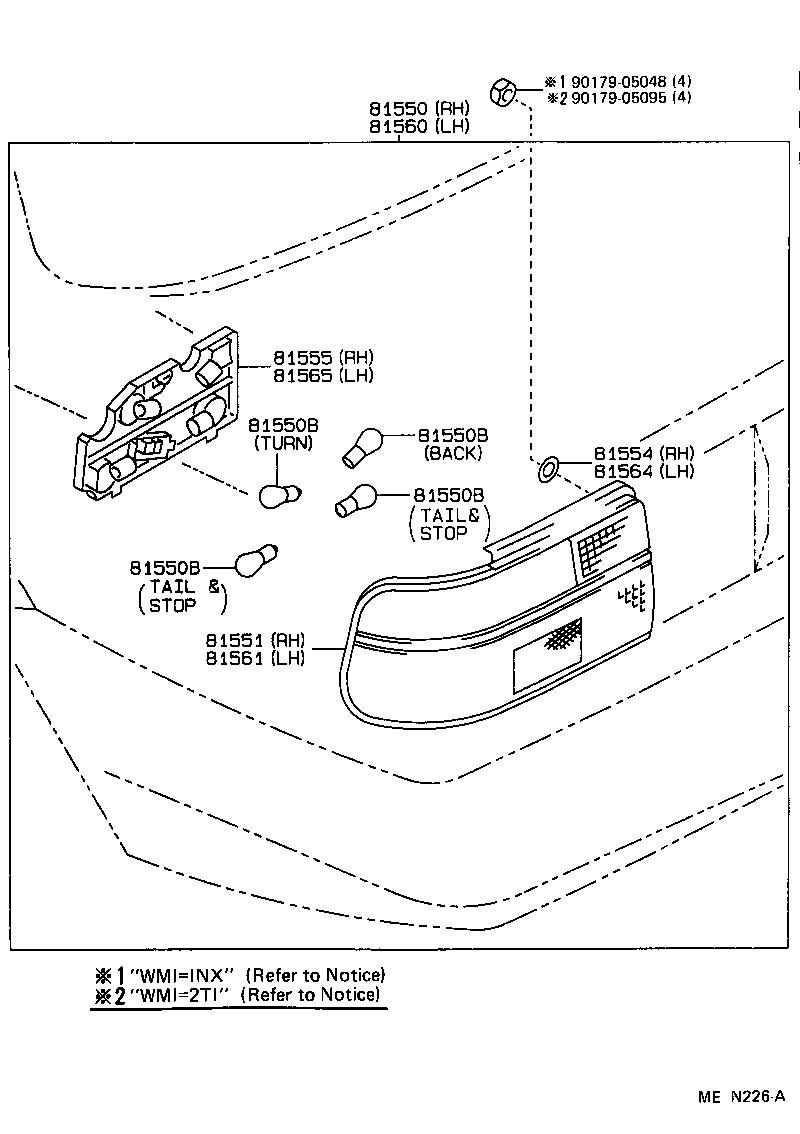 ※1 90179-05048 (4)
※2 90179-05095 (4)

81550 (RH)
81560 (LH)

81555 (RH)
81565 (LH)

81550B
(TURN)

81550B
(BACK)

81554 (RH)
81564 (LH)

81550B
(TAIL & STOP)

81550B
(TAIL & STOP)

81551 (RH)
81561 (LH)

※1 "WMI=INX" (Refer to Notice)
※2 "WMI=2TI" (Refer to Notice)

ME N226-A