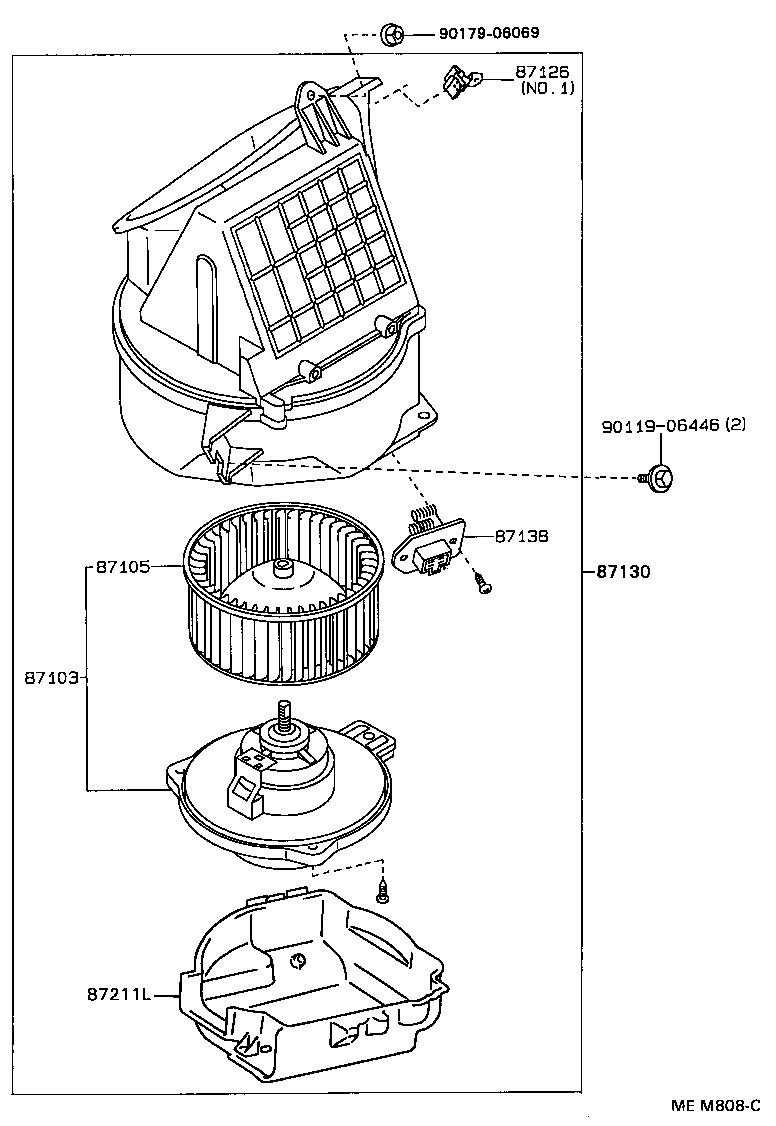 90179-06069

87126
(NO.1)

90119-06446 (2)

87138

87105

87130

87103

87211L

ME M808-C